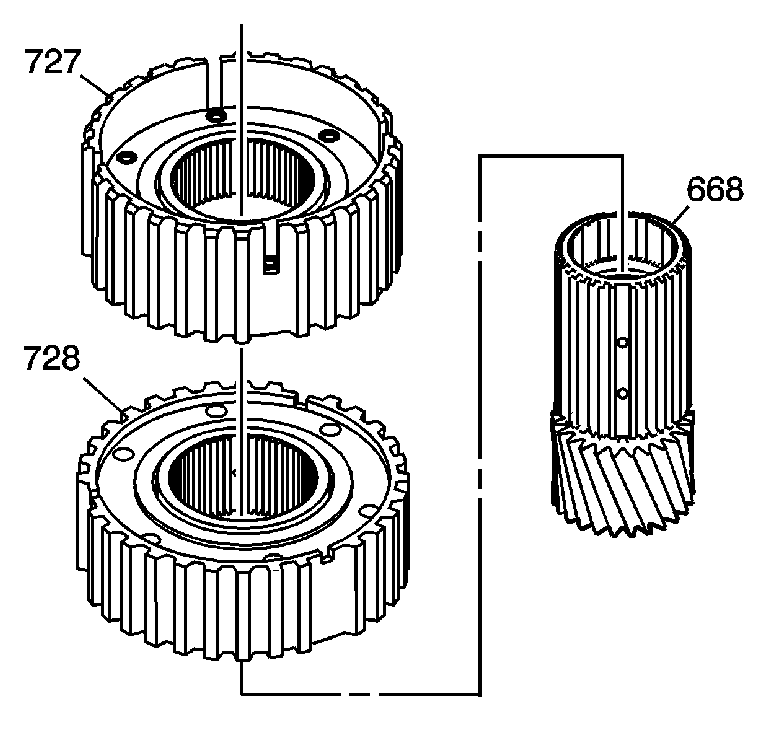 727

668

728