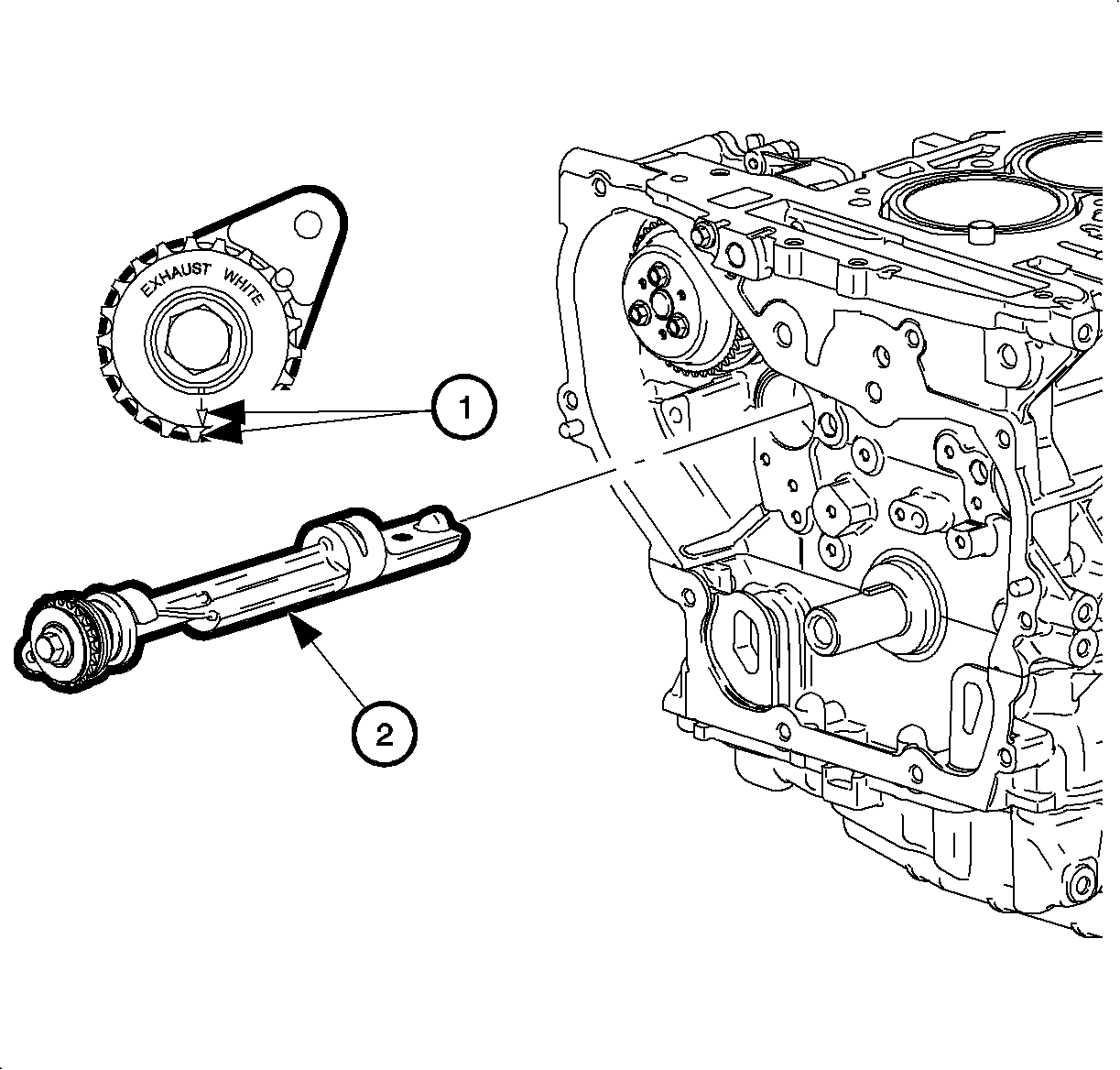 EXHAUST WHITE

1

2