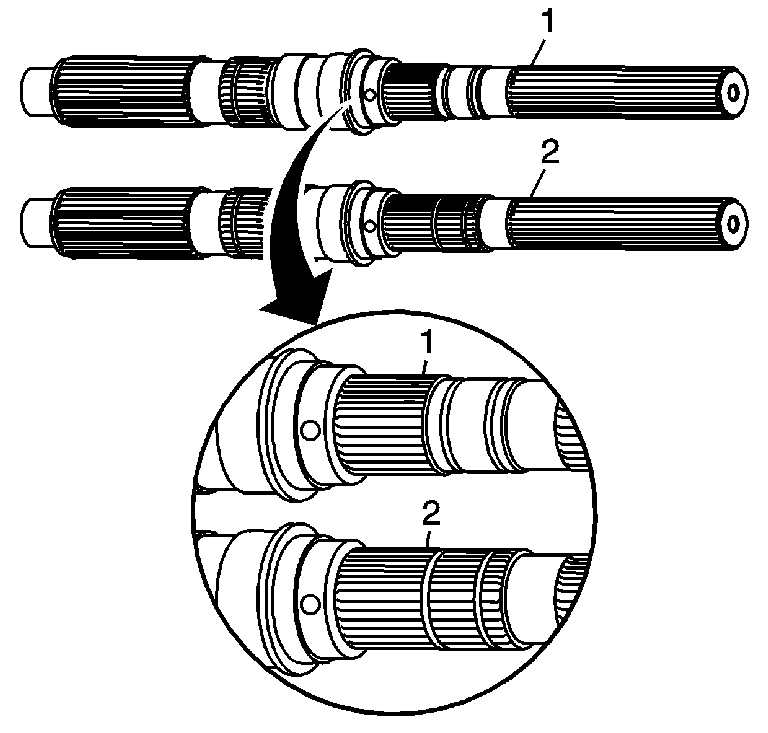 1
2
1
2