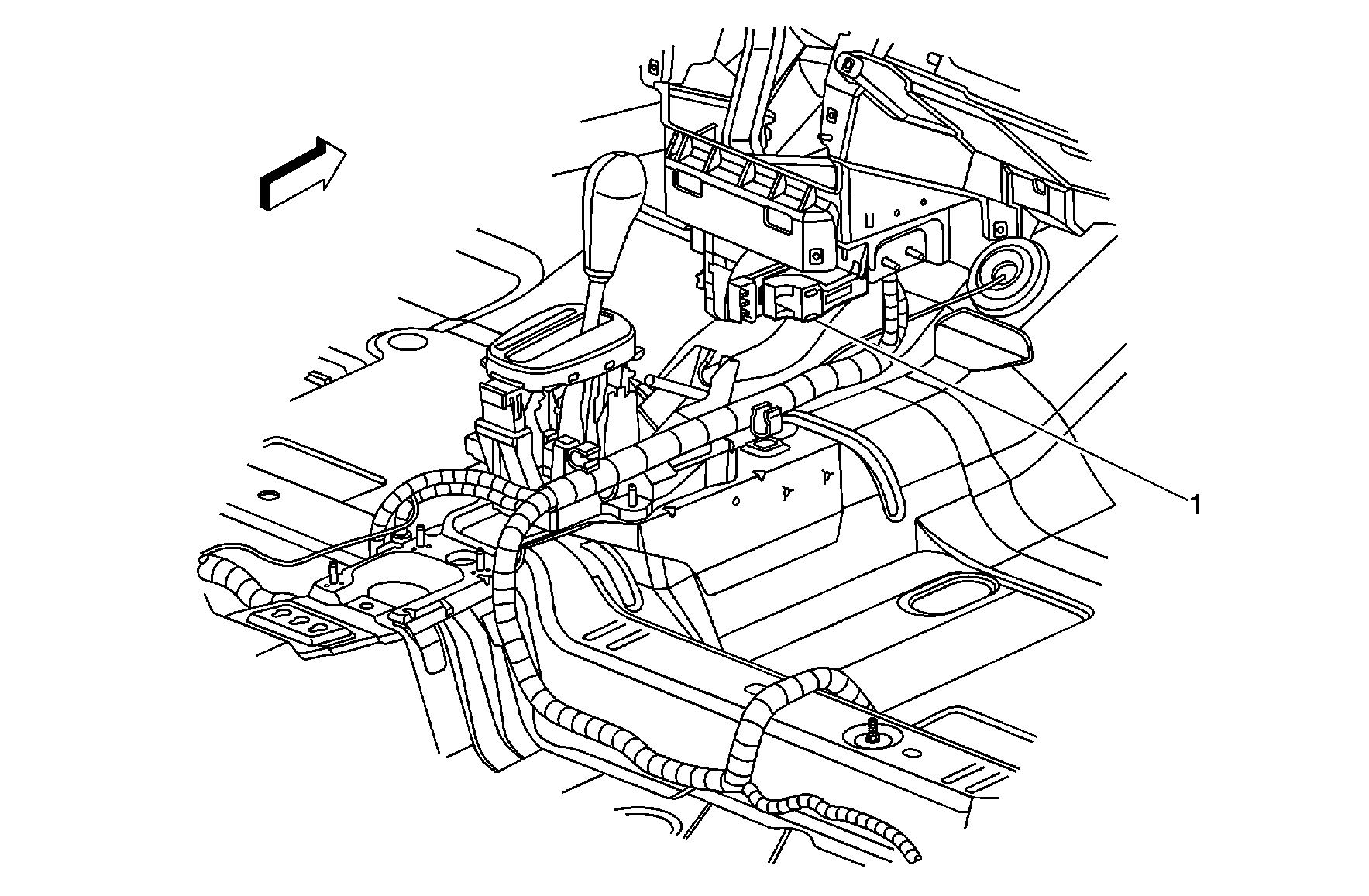 1