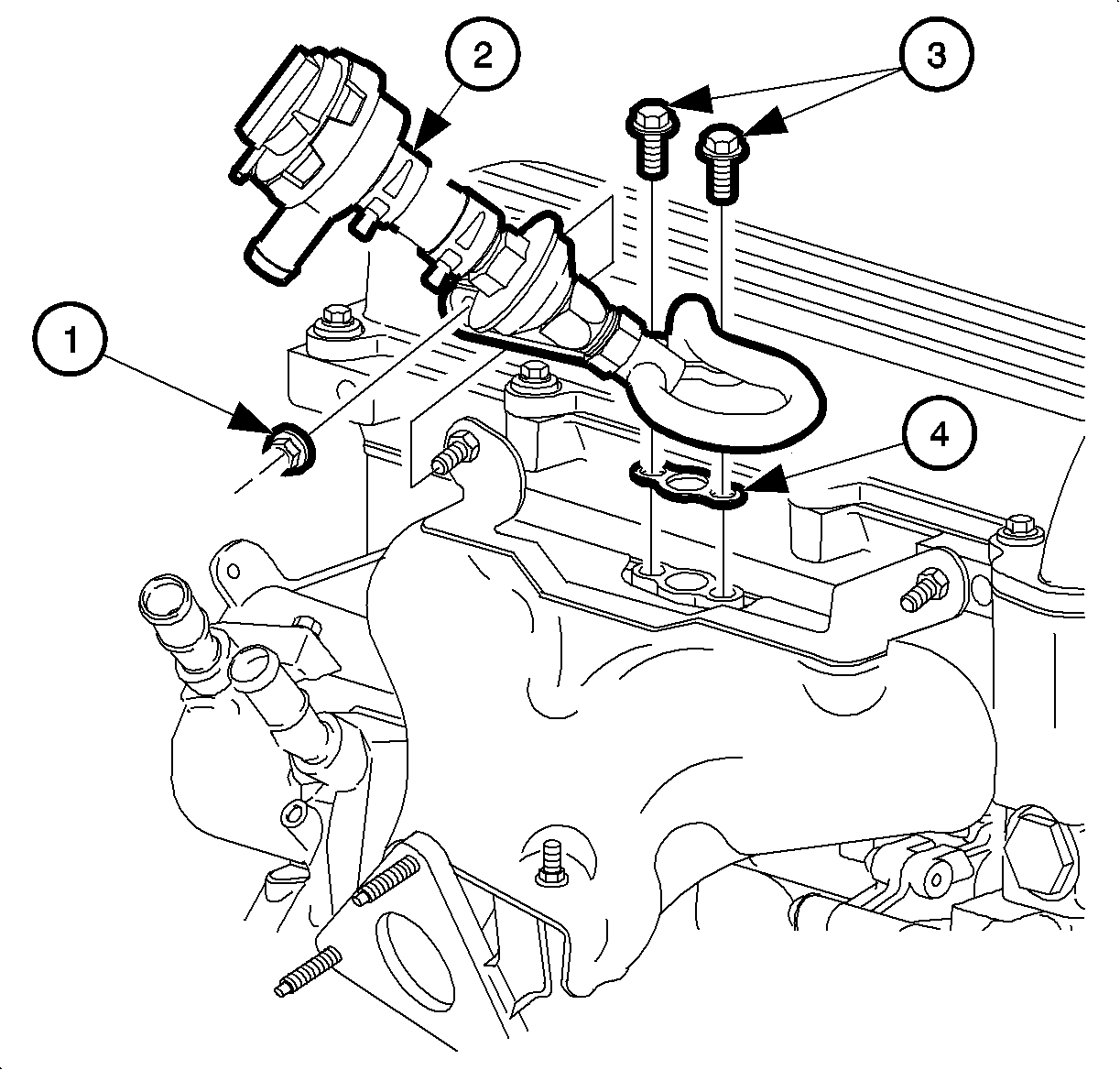 2
3
1
4