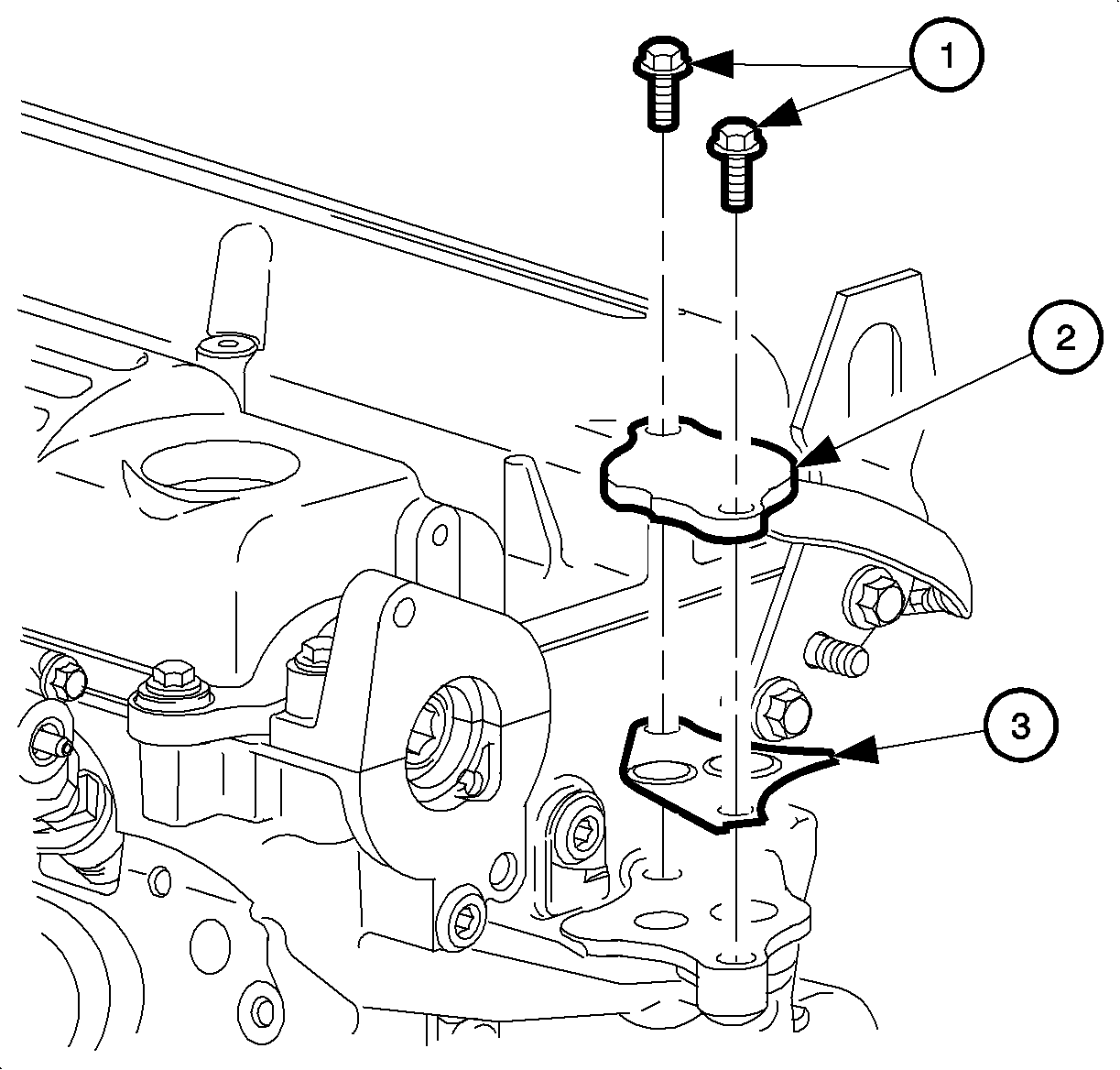 1
2
3