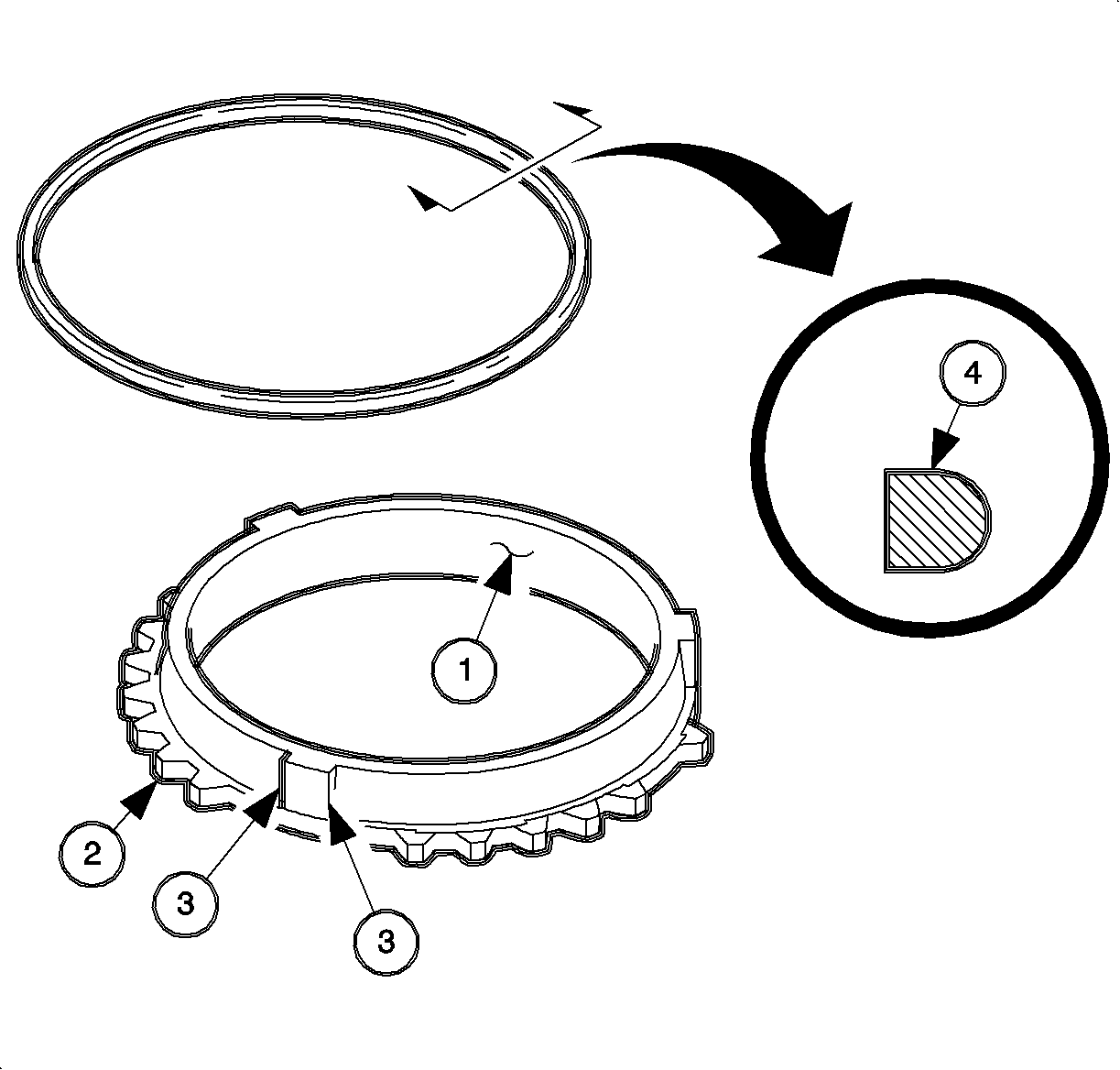 4
1
2
3
3