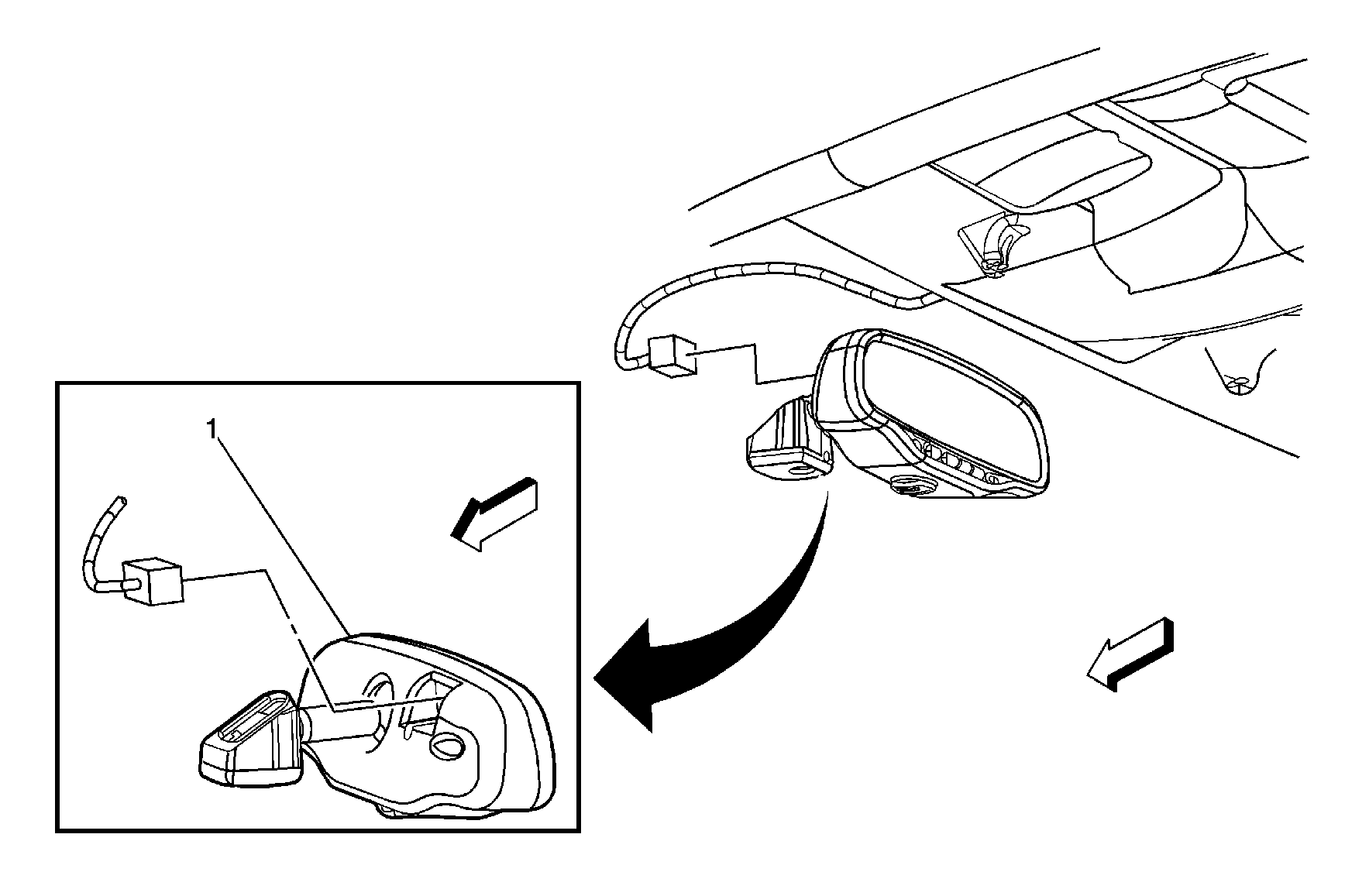 1