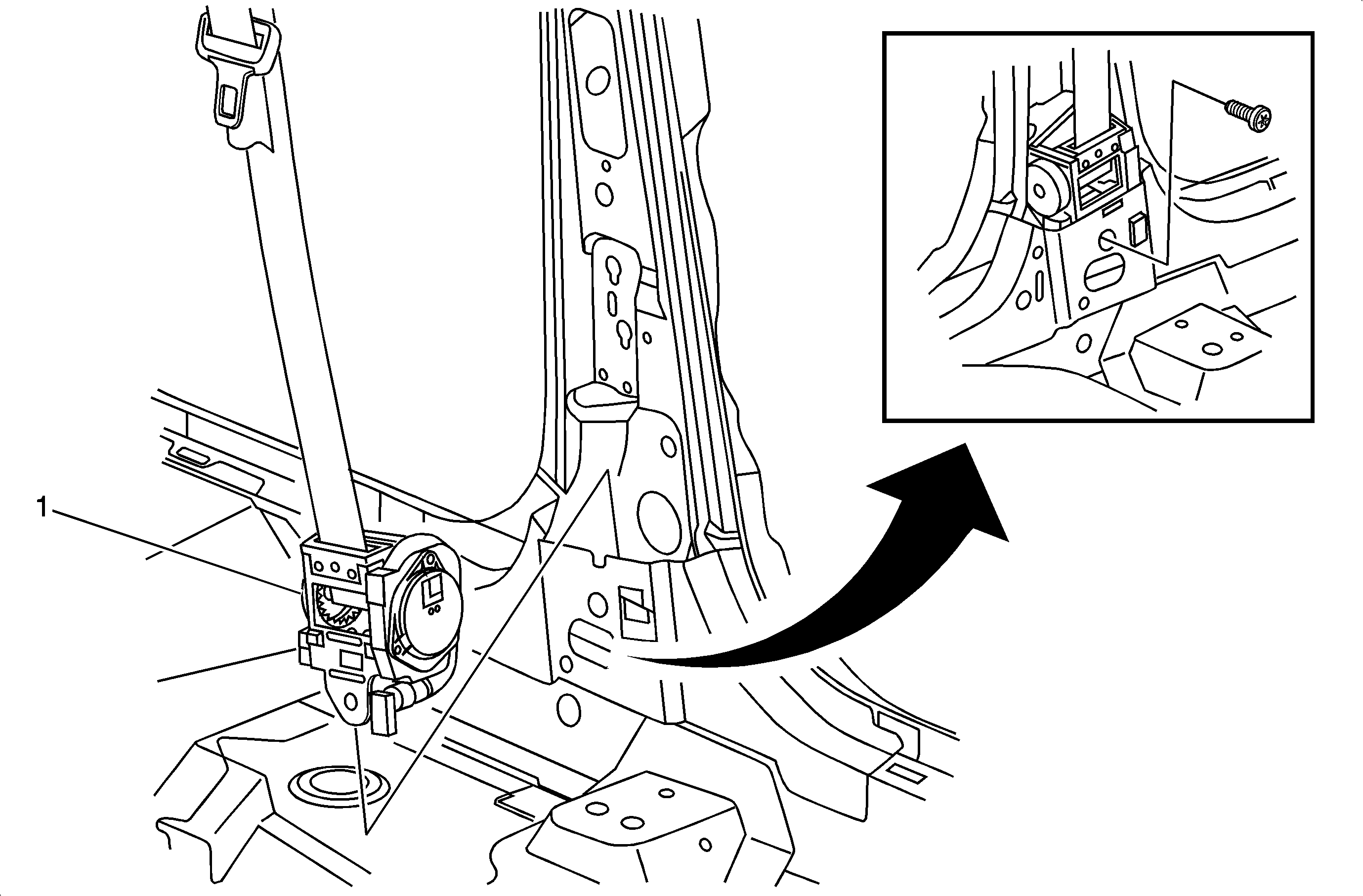 1