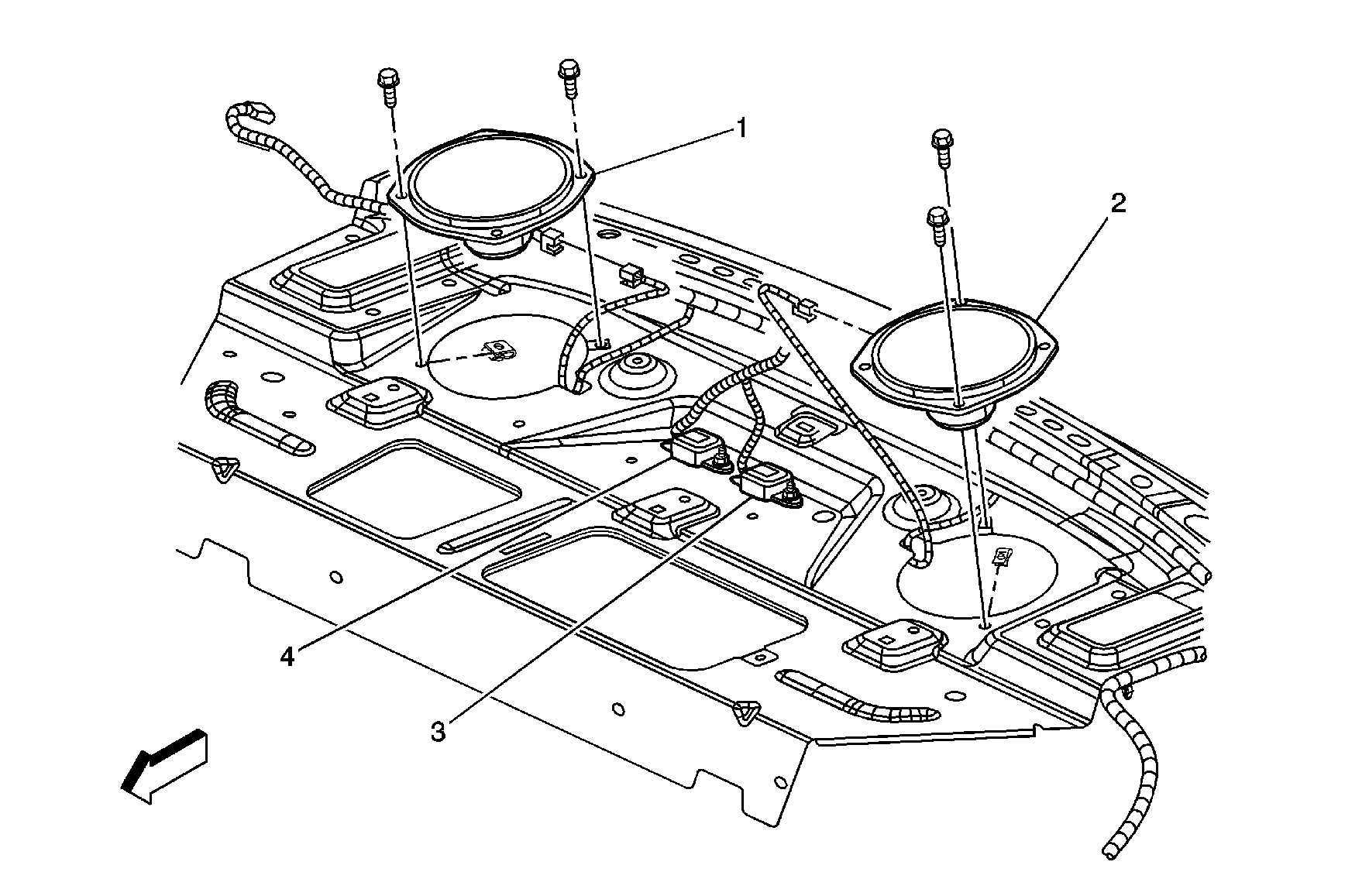 1
2
4
3