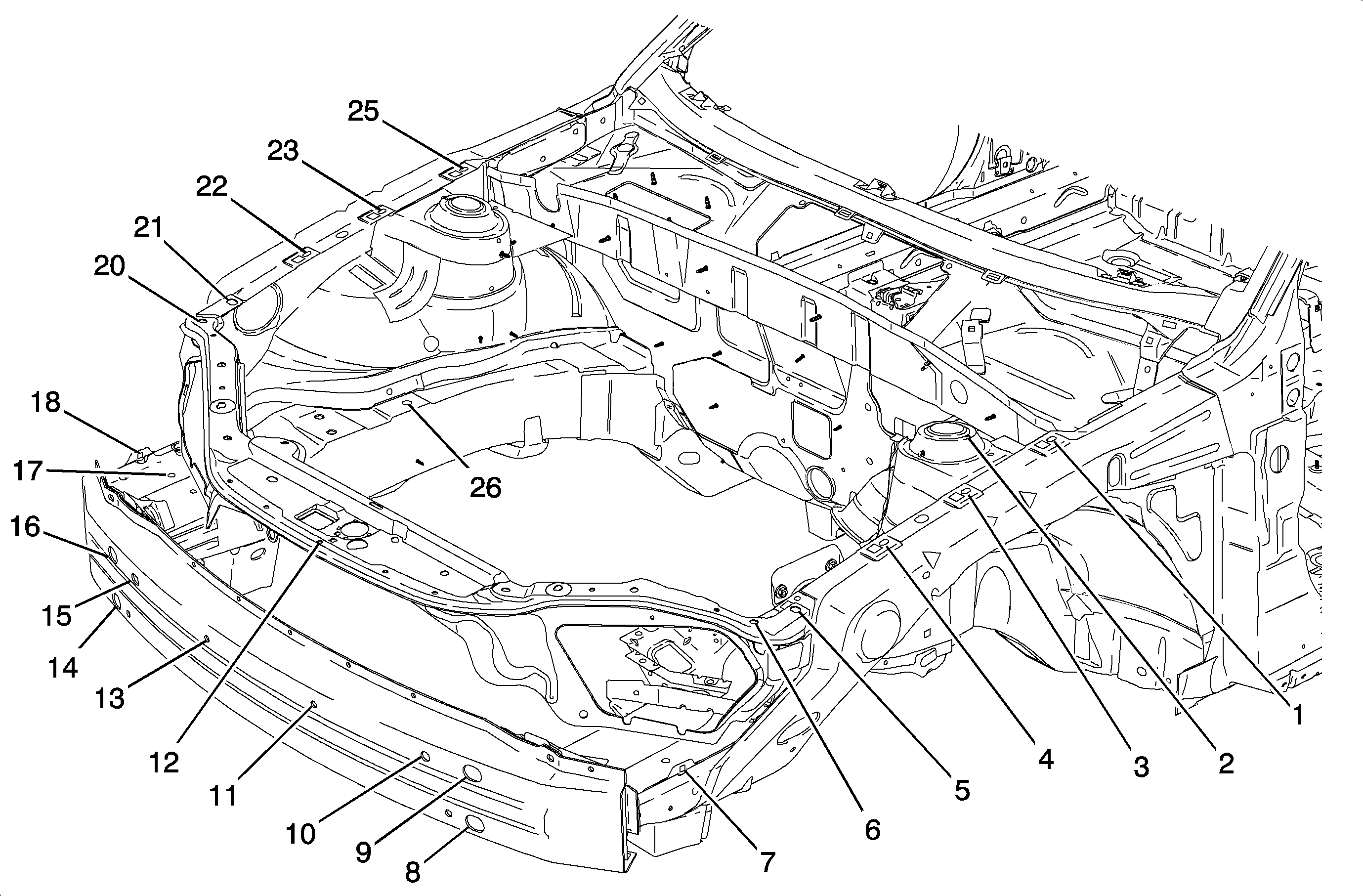 25
23
22
21
20
18
17
16
15
14
13
12
11
10
9
8
7
6
5
4
3
2
1
26