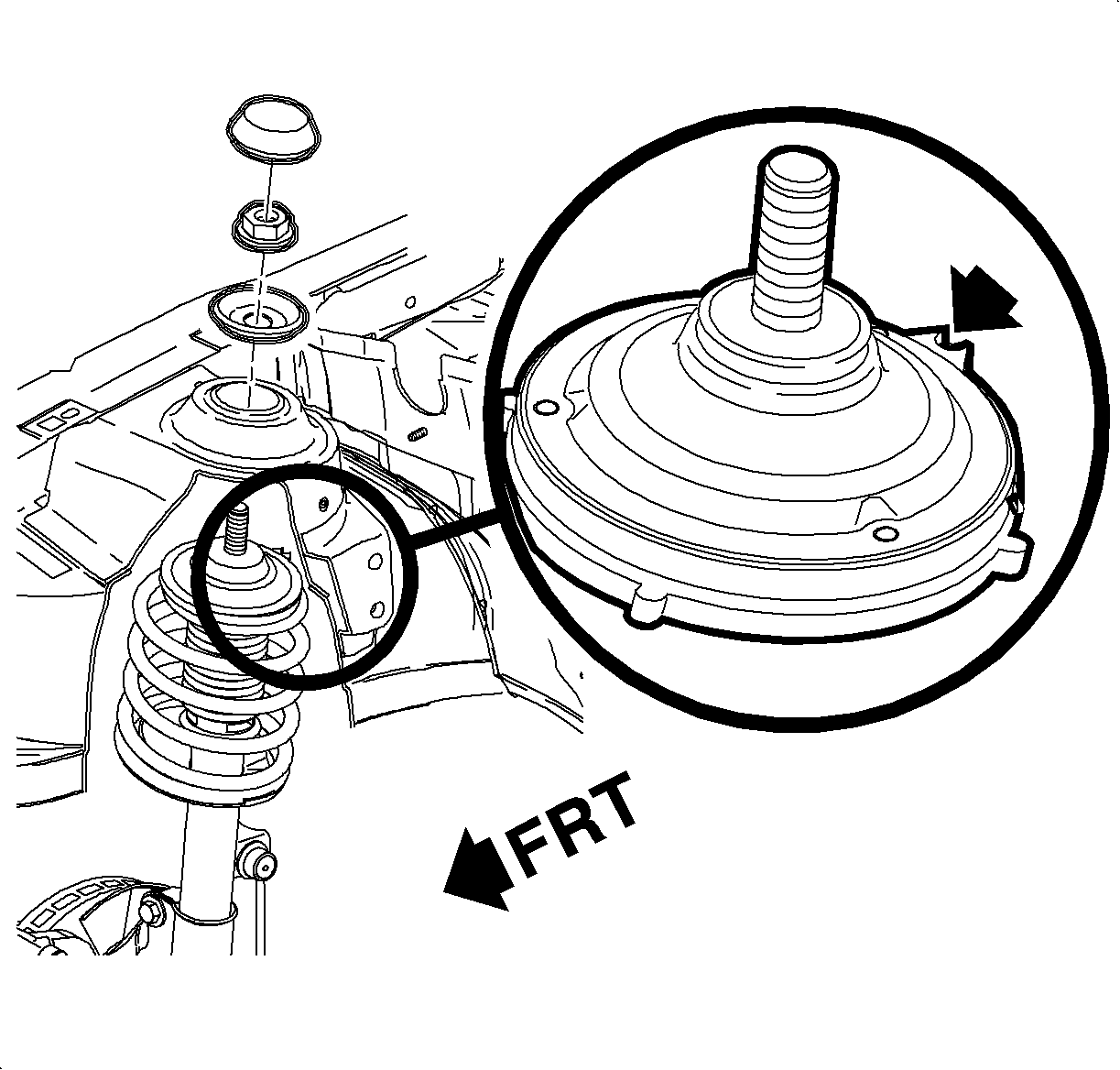 FRT