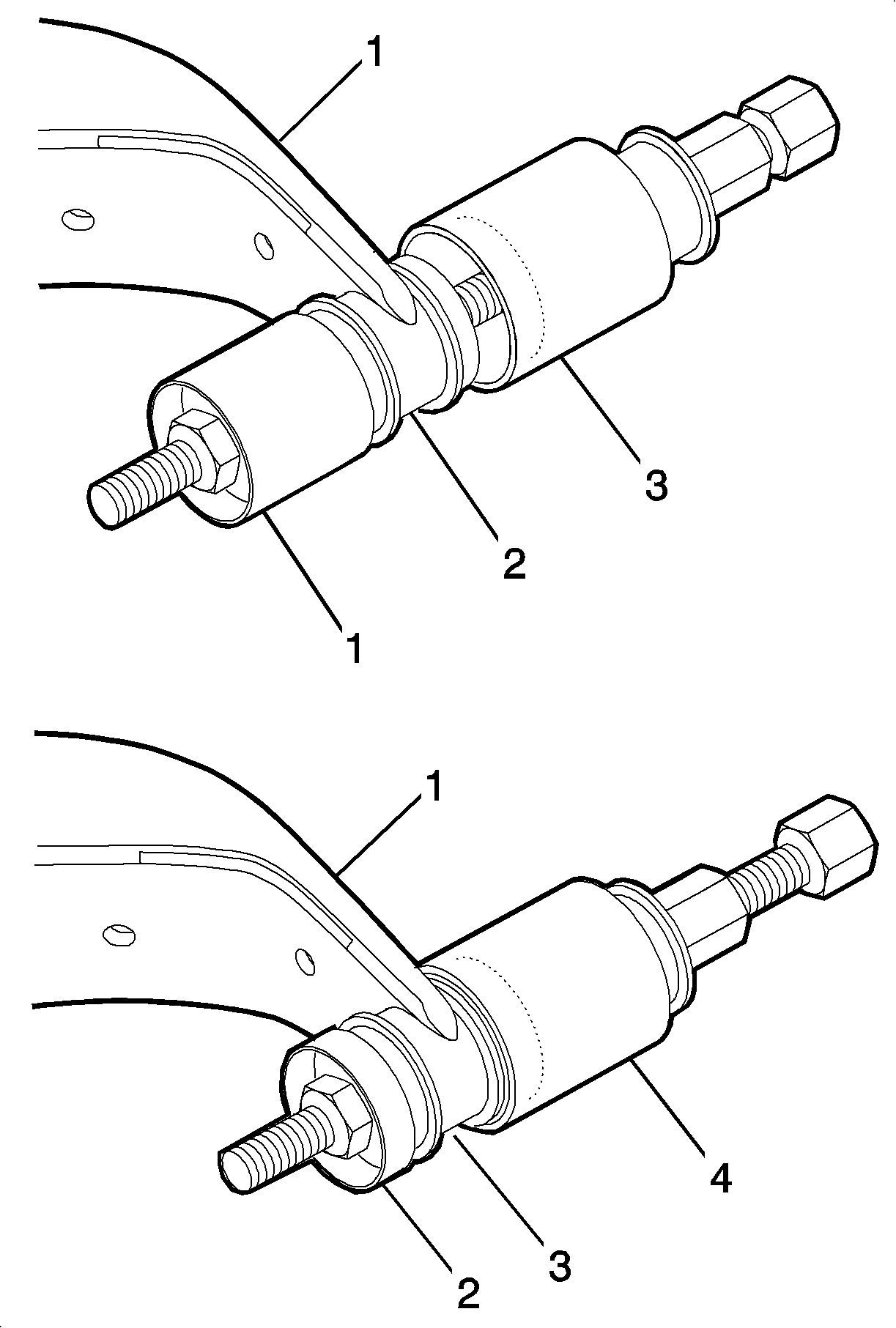 1
3
2
1
1
4
3
2