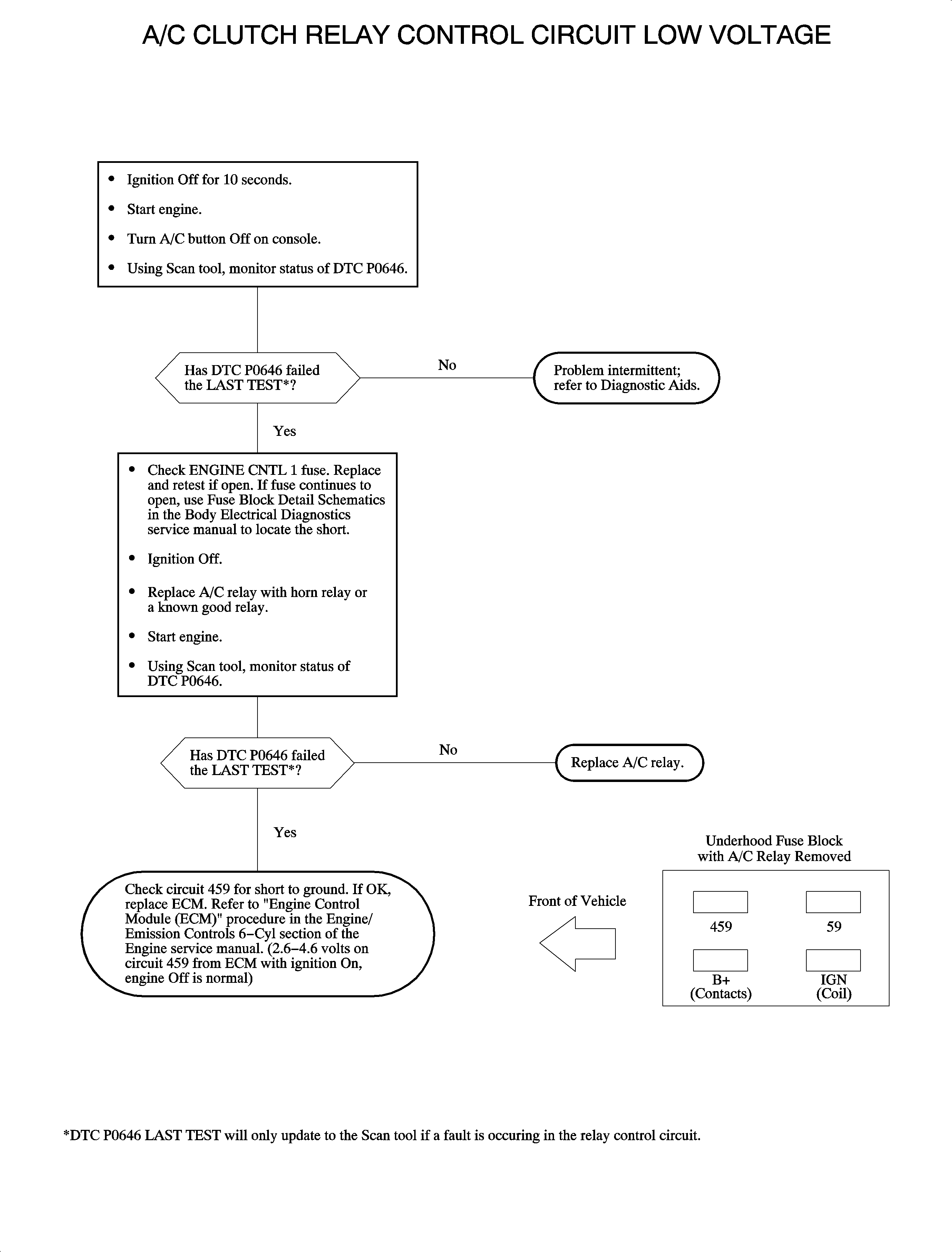 A/C CLUTCH RELAY CONTROL CIRCUIT LOW VOLTAGE

• Ignition Off for 10 seconds.
• Start engine.
• Turn A/C button Off on console.
• Using Scan tool, monitor status of DTC P0646.

Has DTC P0646 failed the LAST TEST*?

No

Problem intermittent; refer to Diagnostic Aids.

Yes

• Check ENGINE CNTL 1 fuse. Replace and retest if open. If fuse continues to open, use Fuse Block Detail Schematics in the Body Electrical Diagnostics service manual to locate the short.
• Ignition Off.
• Replace A/C relay with horn relay or a known good relay.
• Start engine.
• Using Scan tool, monitor status of DTC P0646.

Has DTC P0646 failed the LAST TEST*?

No

Replace A/C relay.

Yes

Check circuit 459 for short to ground. If OK, replace ECM. Refer to "Engine Control Module (ECM)" procedure in the Engine/ Emission Controls 6–Cyl section of the Engine service manual. (2.6–4.6 volts on circuit 459 from ECM with ignition On, engine Off is normal)

Front of Vehicle

Underhood Fuse Block with A/C Relay Removed

459

59

B+ (Contacts)

IGN (Coil)

*DTC P0646 LAST TEST will only update to the Scan tool if a fault is occuring in the relay control circuit.