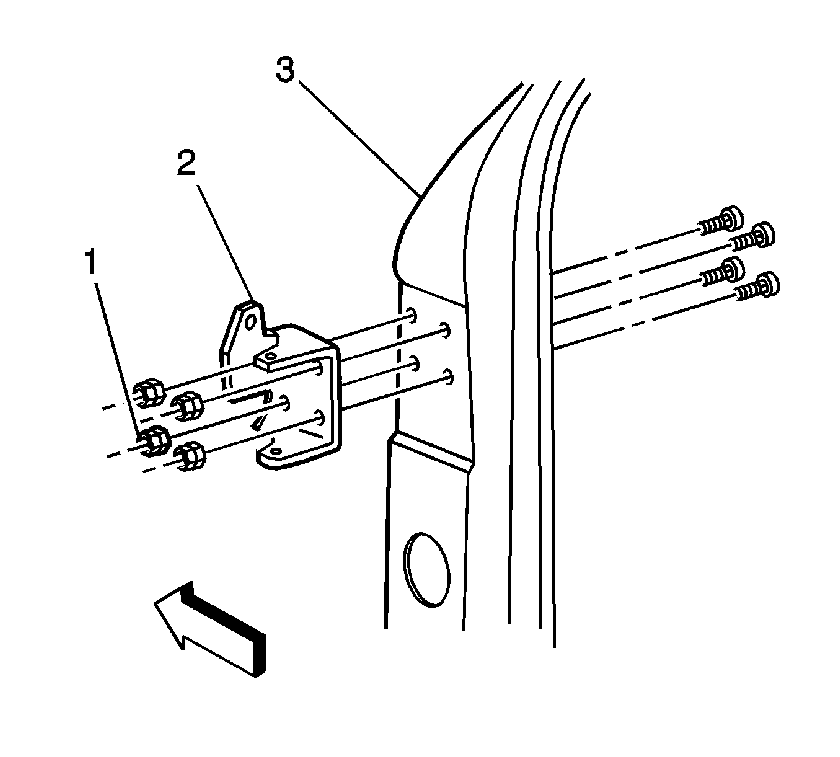 3
2
1