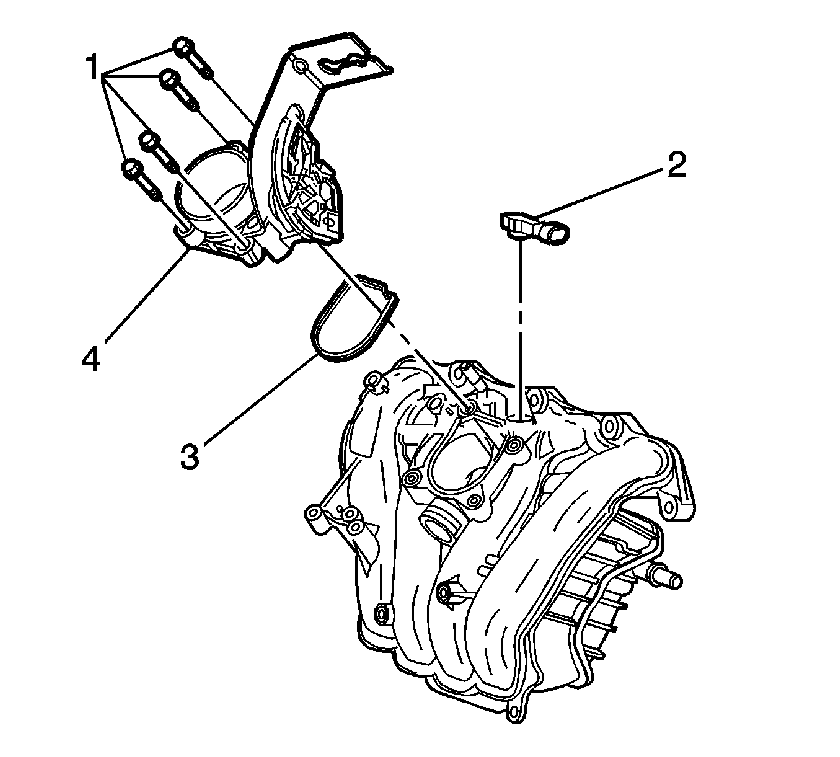 1
2
4
3