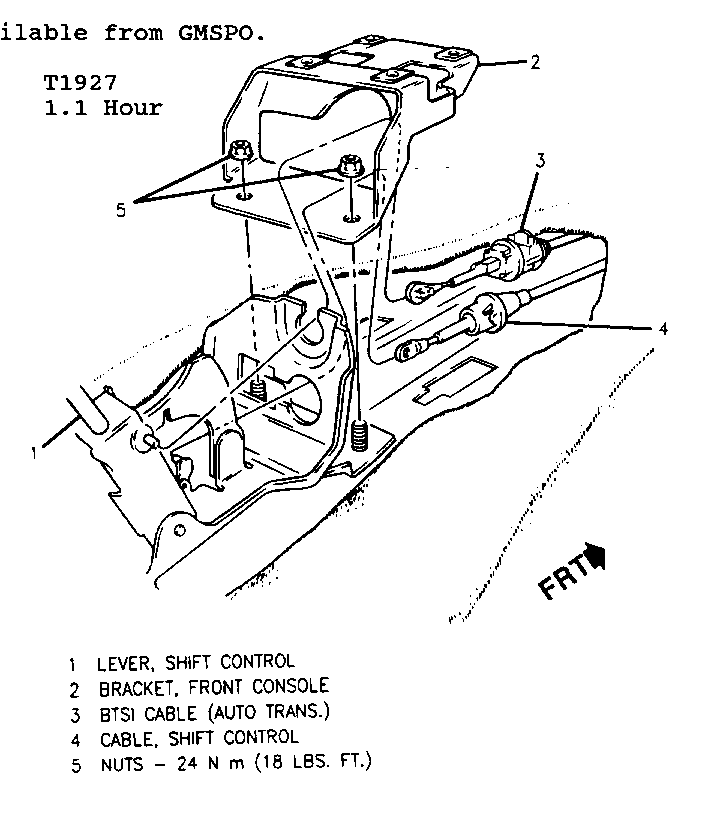 ilable from GMSPO.

T1927
1.1 Hour

2

3

5

4

1

FRT

1 LEVER, SHIFT CONTROL
2 BRACKET, FRONT CONSOLE
3 BTSI CABLE (AUTO TRANS.)
4 CABLE, SHIFT CONTROL
5 NUTS – 24 N m (18 LBS. FT.)