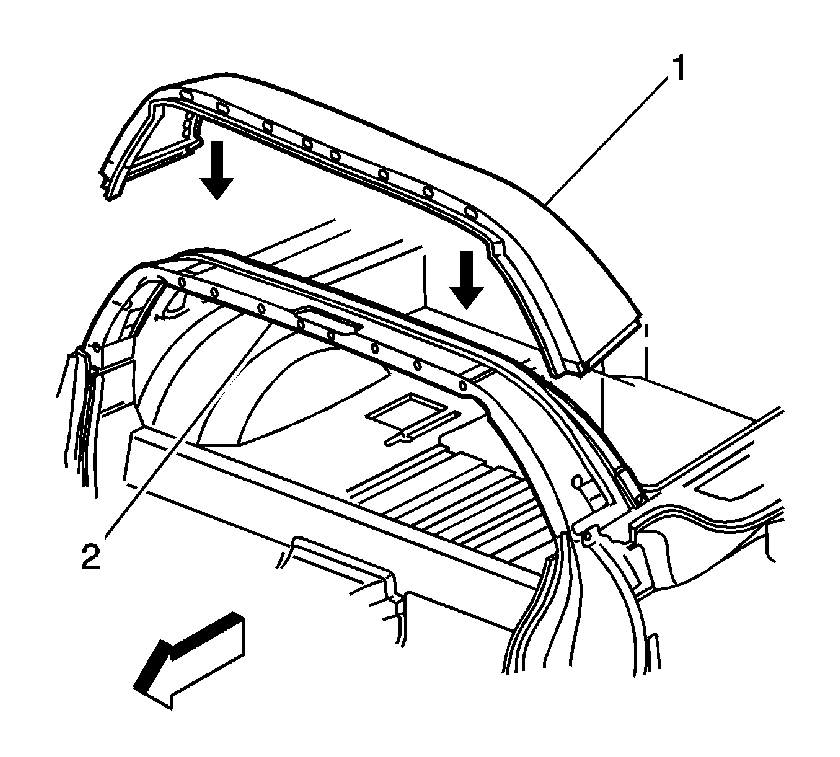 1
2