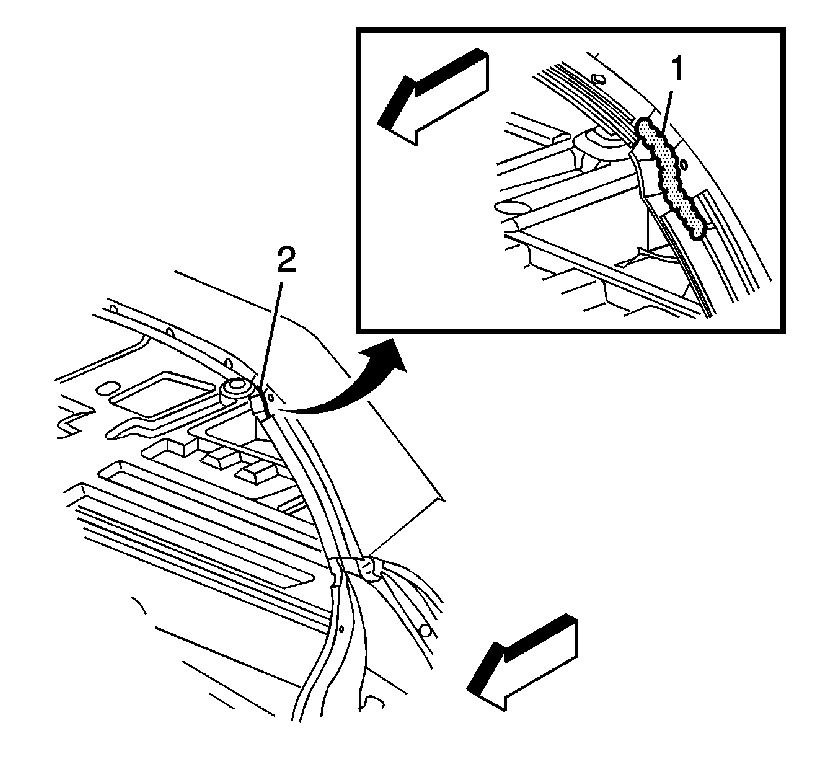 1

2