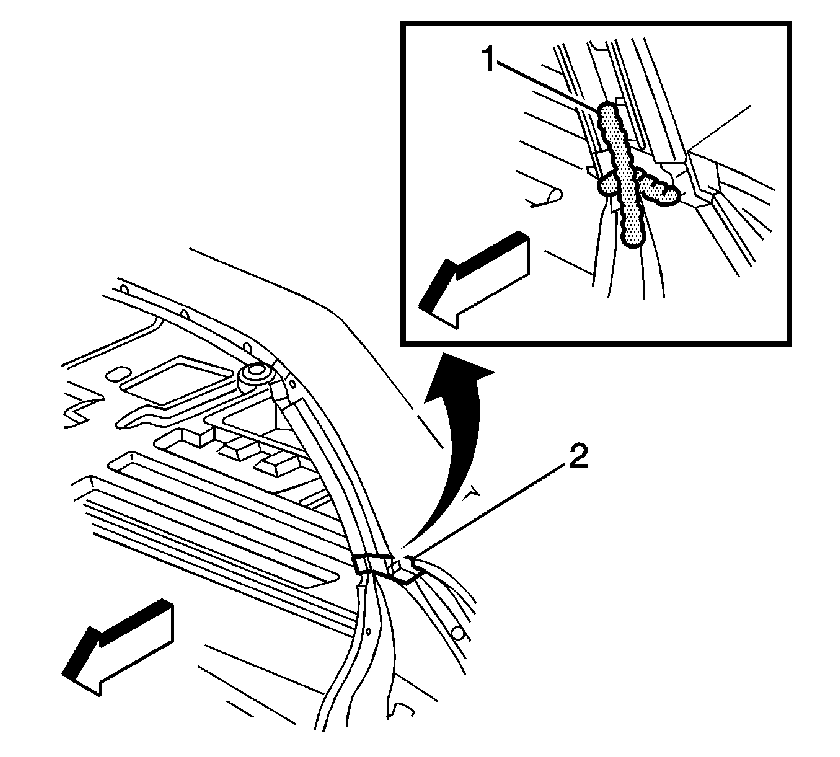 1

2