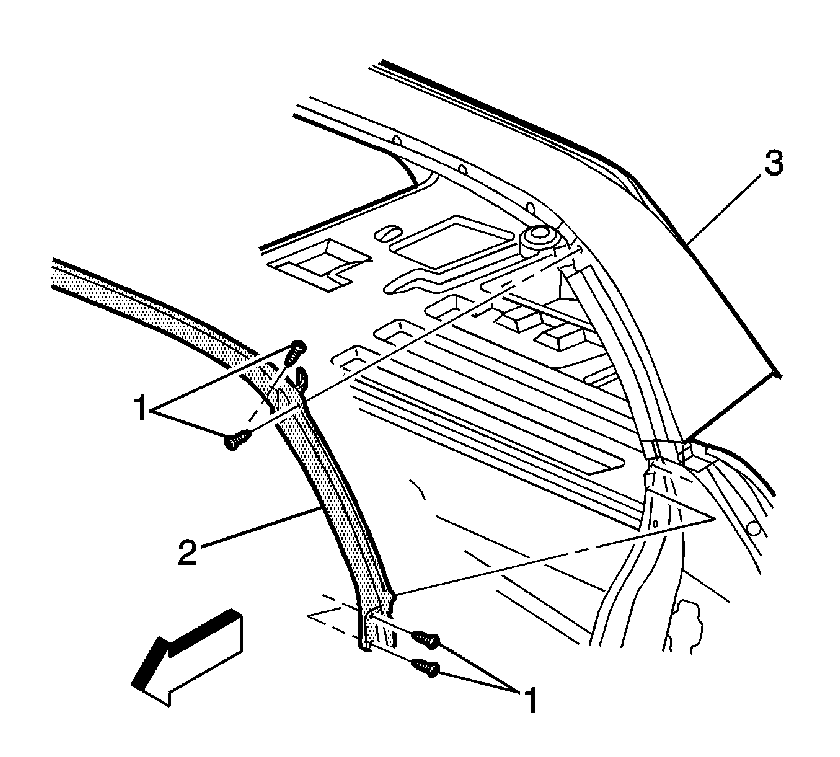 3

1

2

1