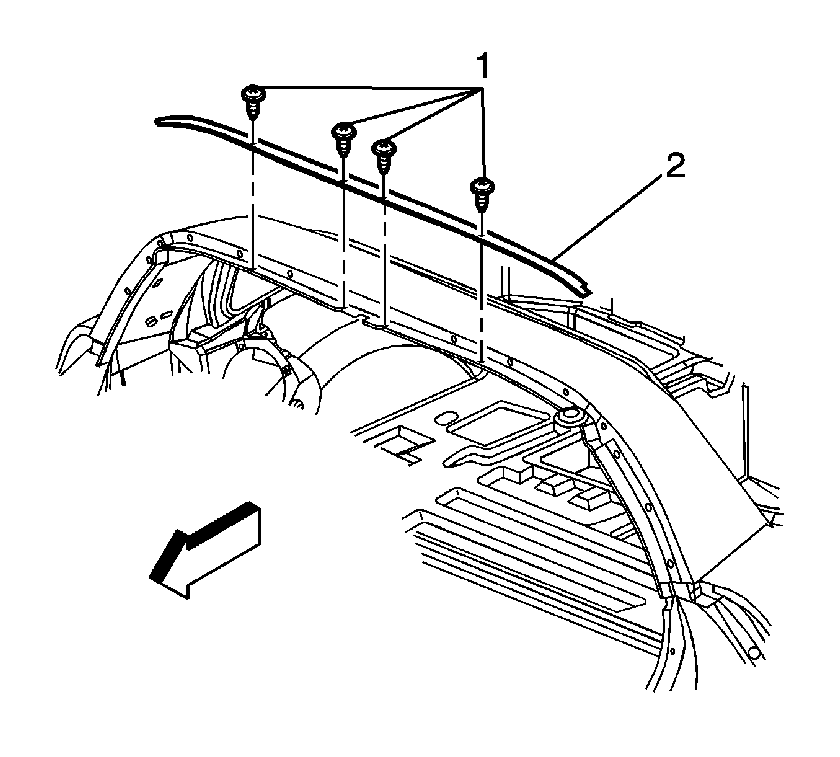 1
2