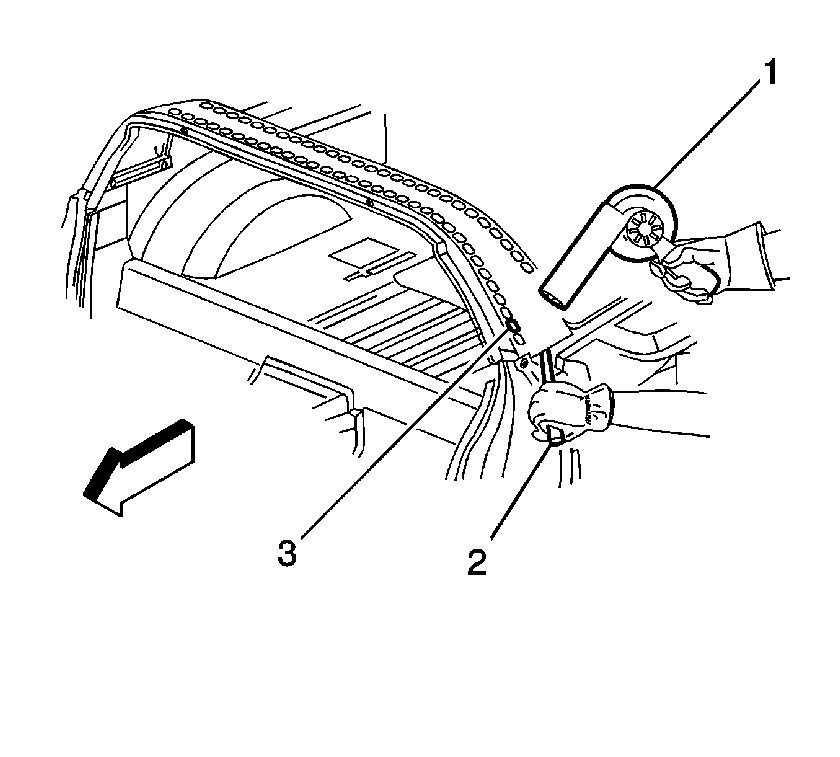 1
3
2