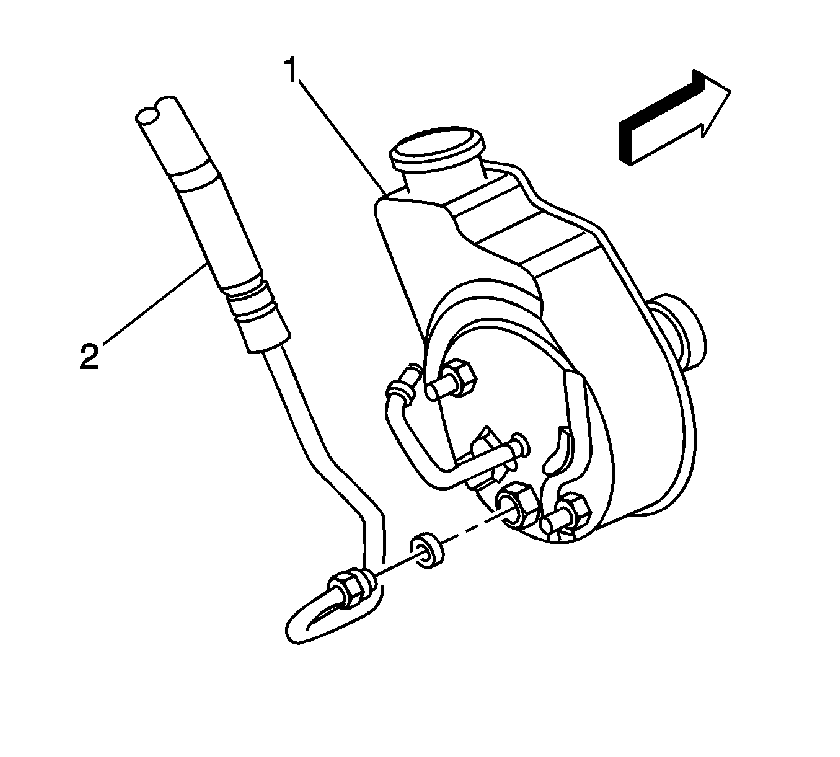 1
2