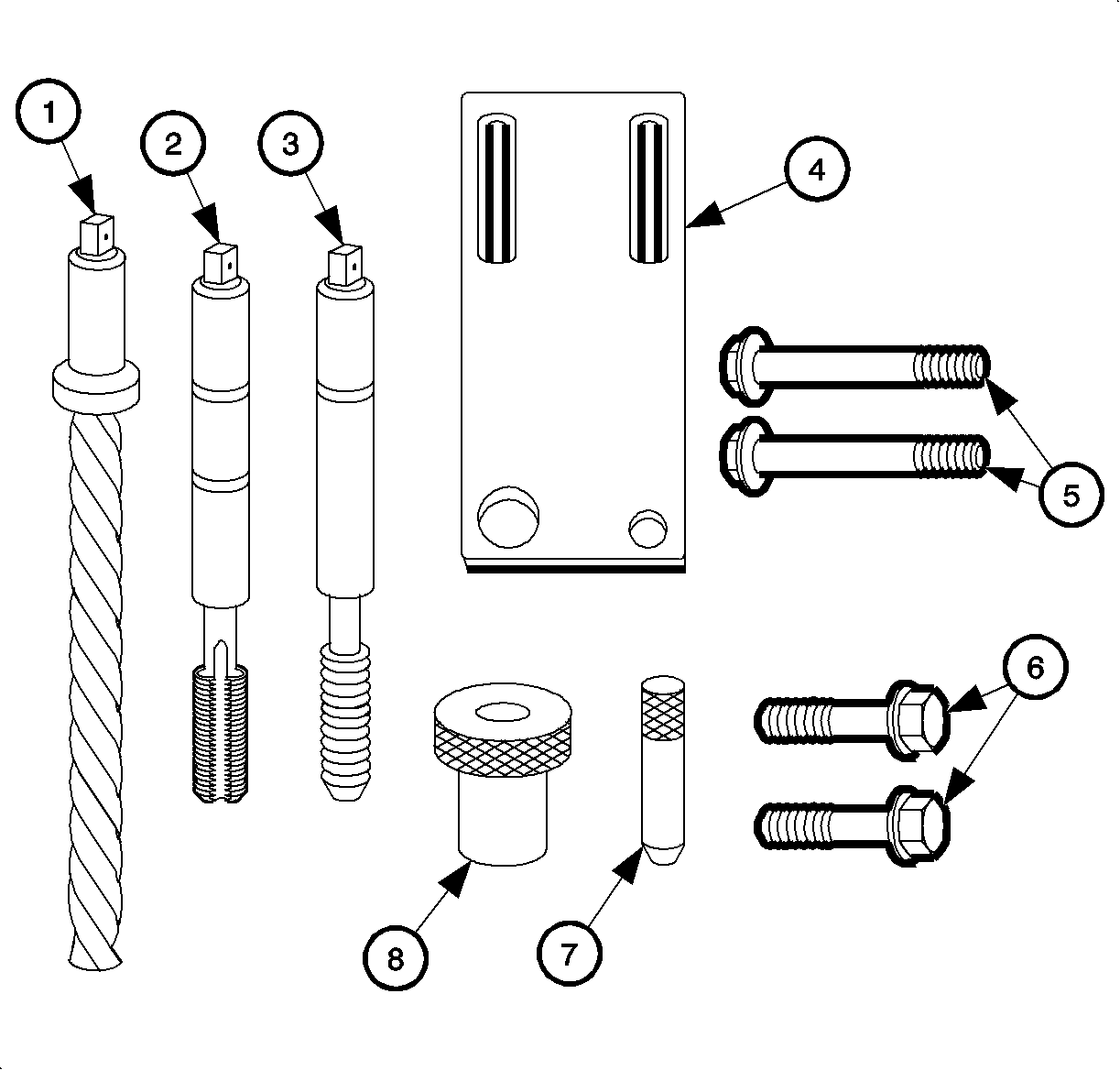 1
2
3
4
5
6
8
7