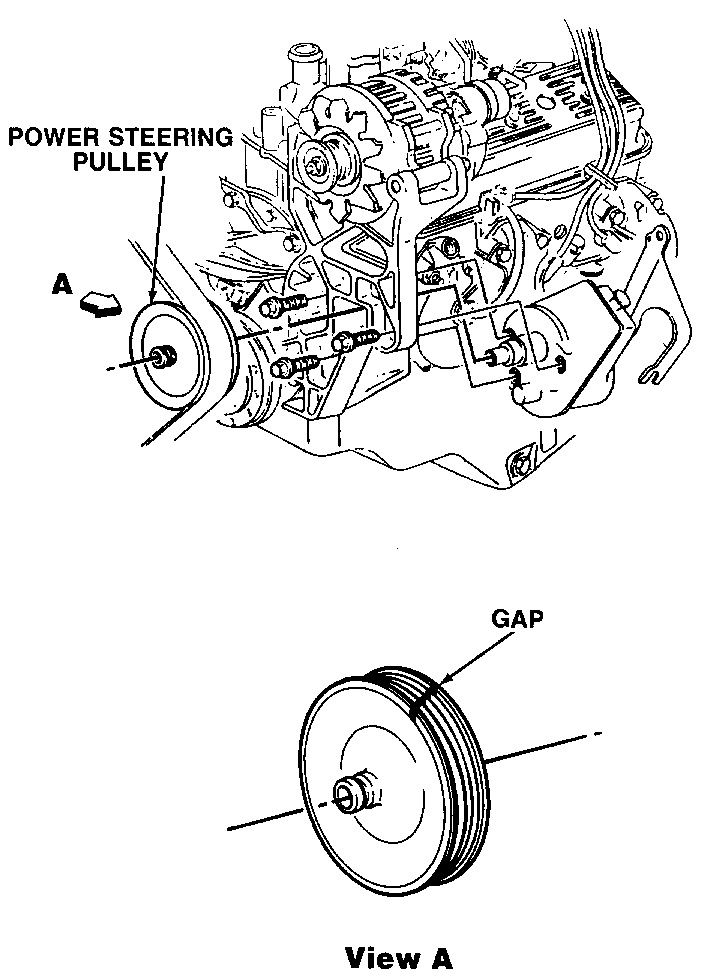 POWER STEERING PULLEY

A

GAP

View A