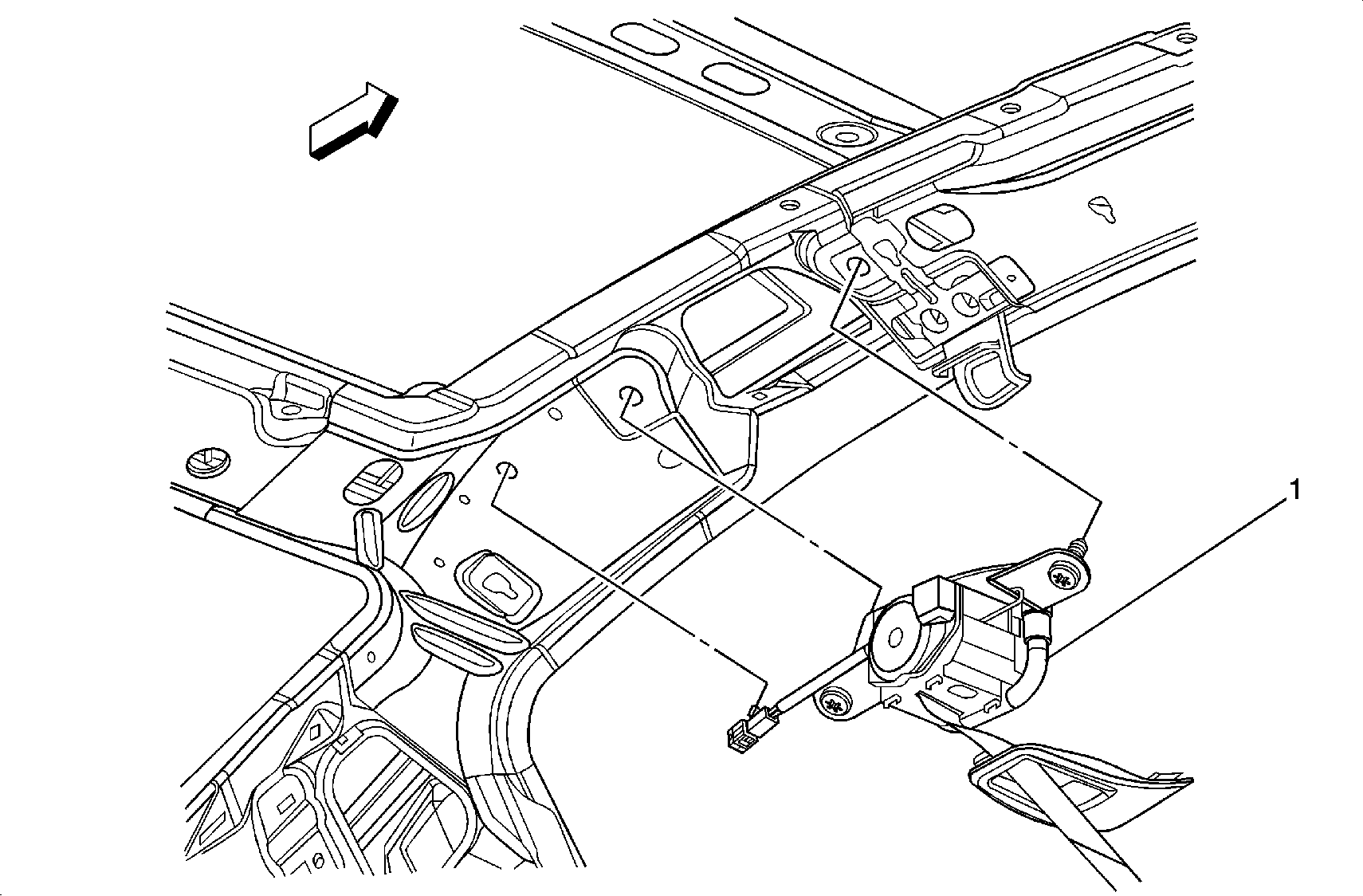 1