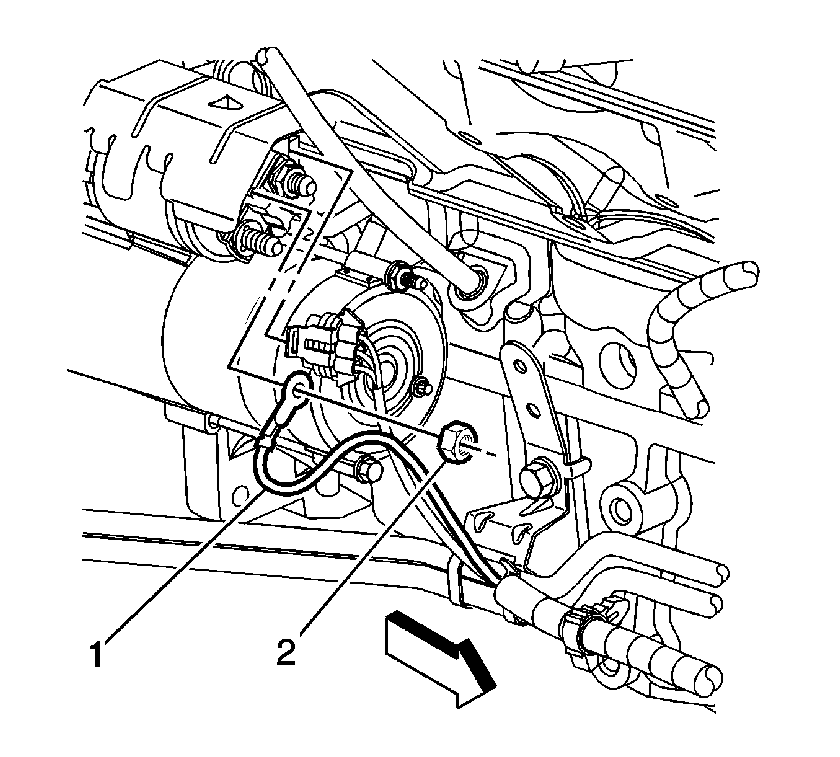 1
2