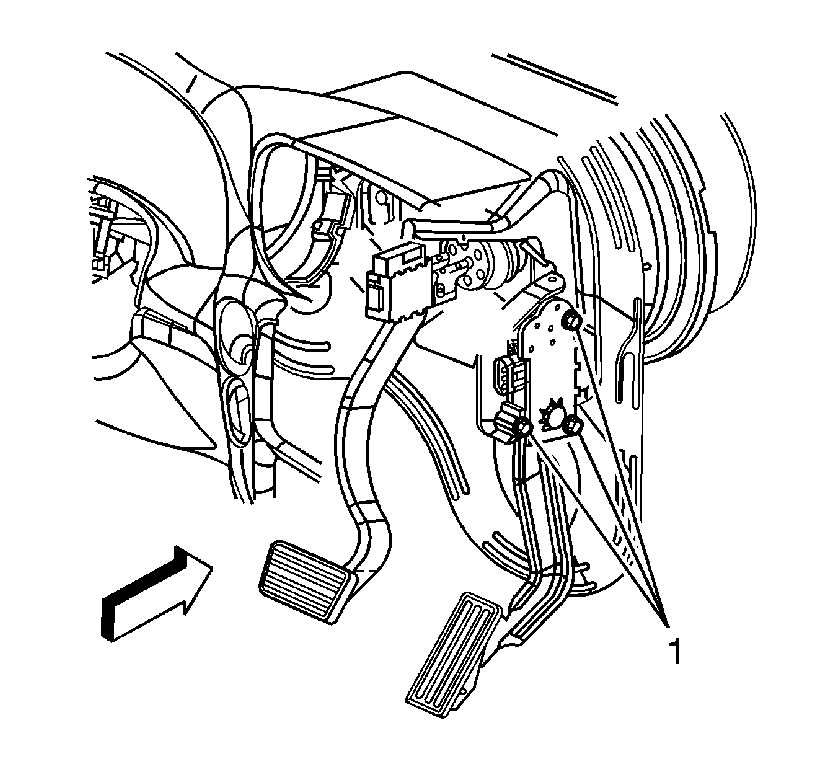 1