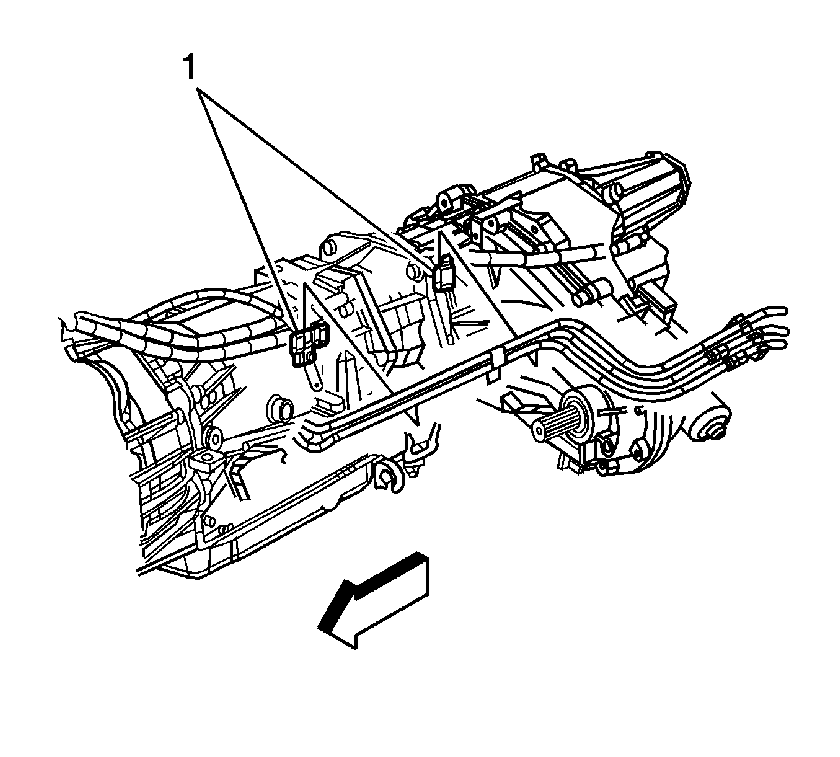 1