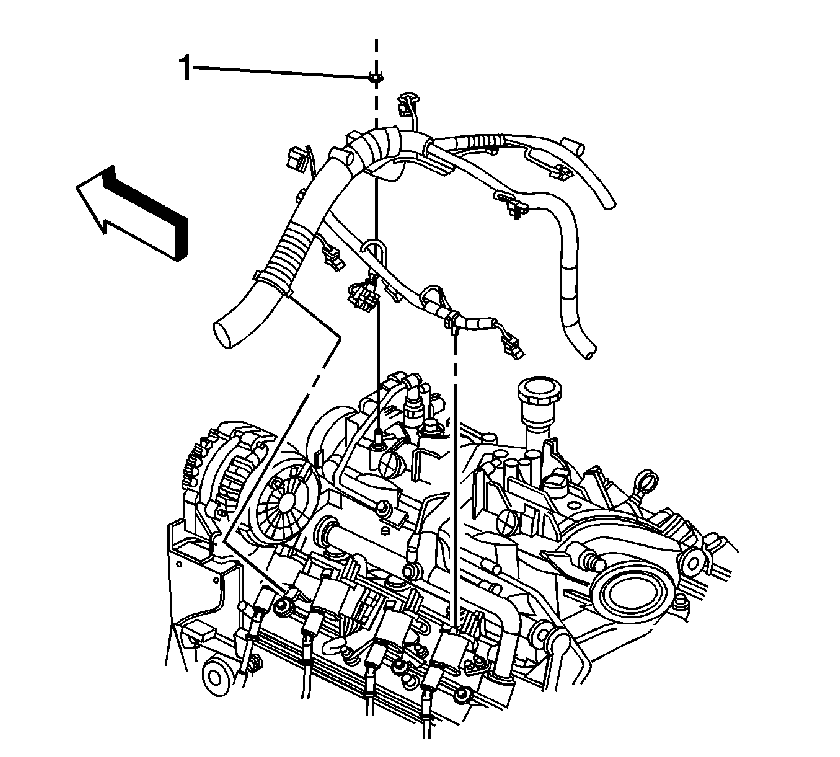 1