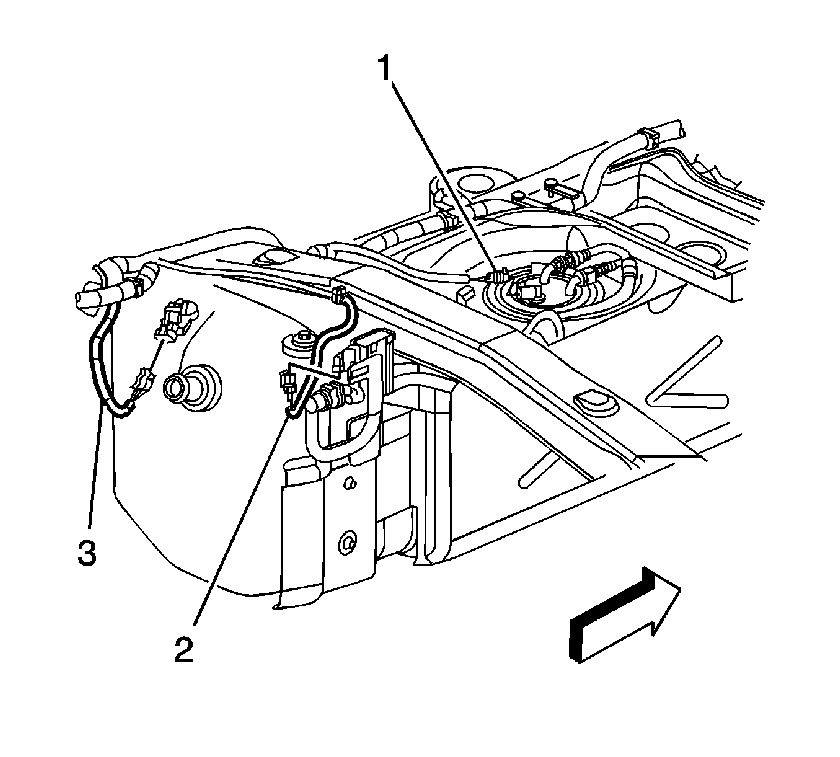 1
3
2