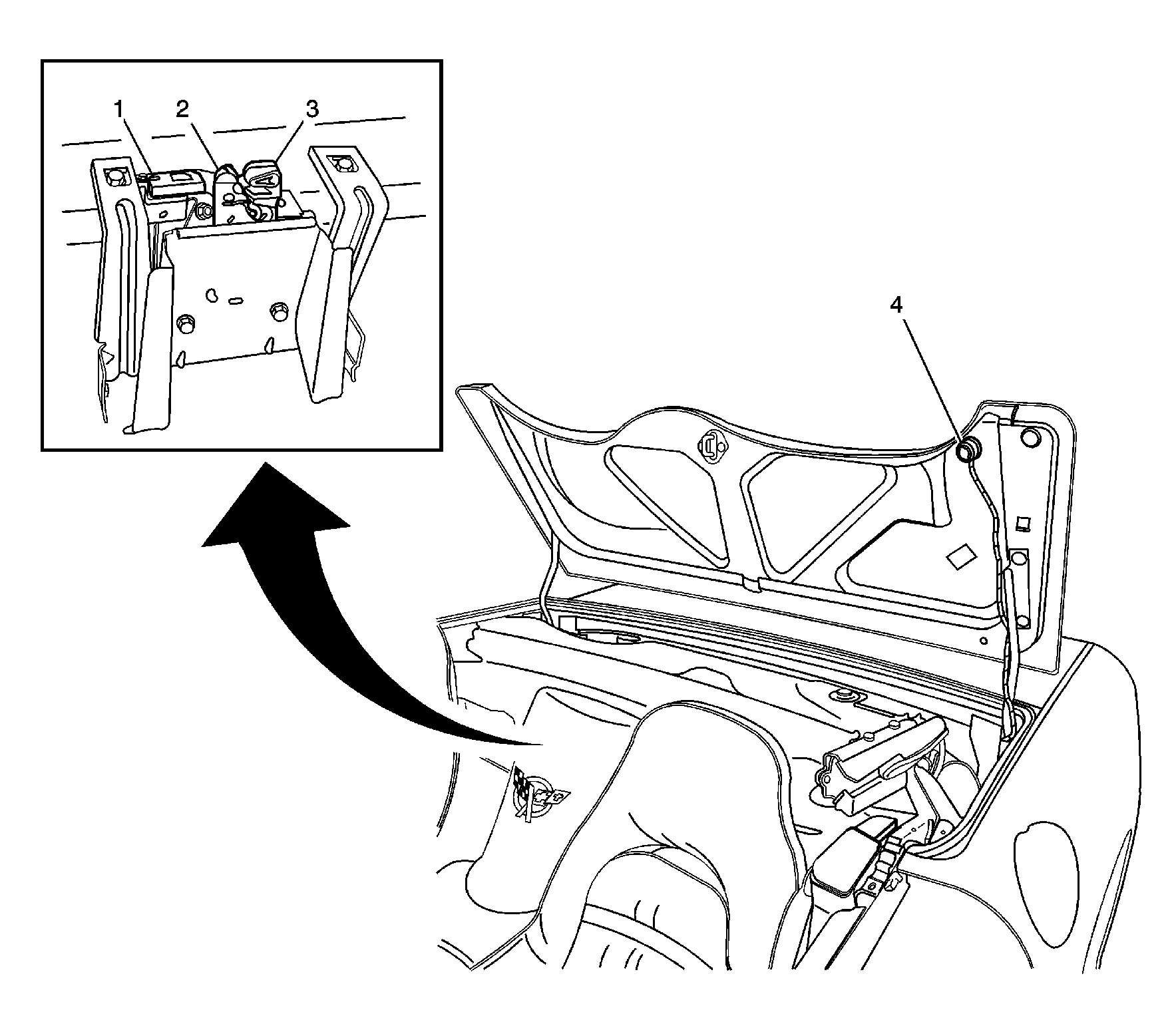 1 2 3

4