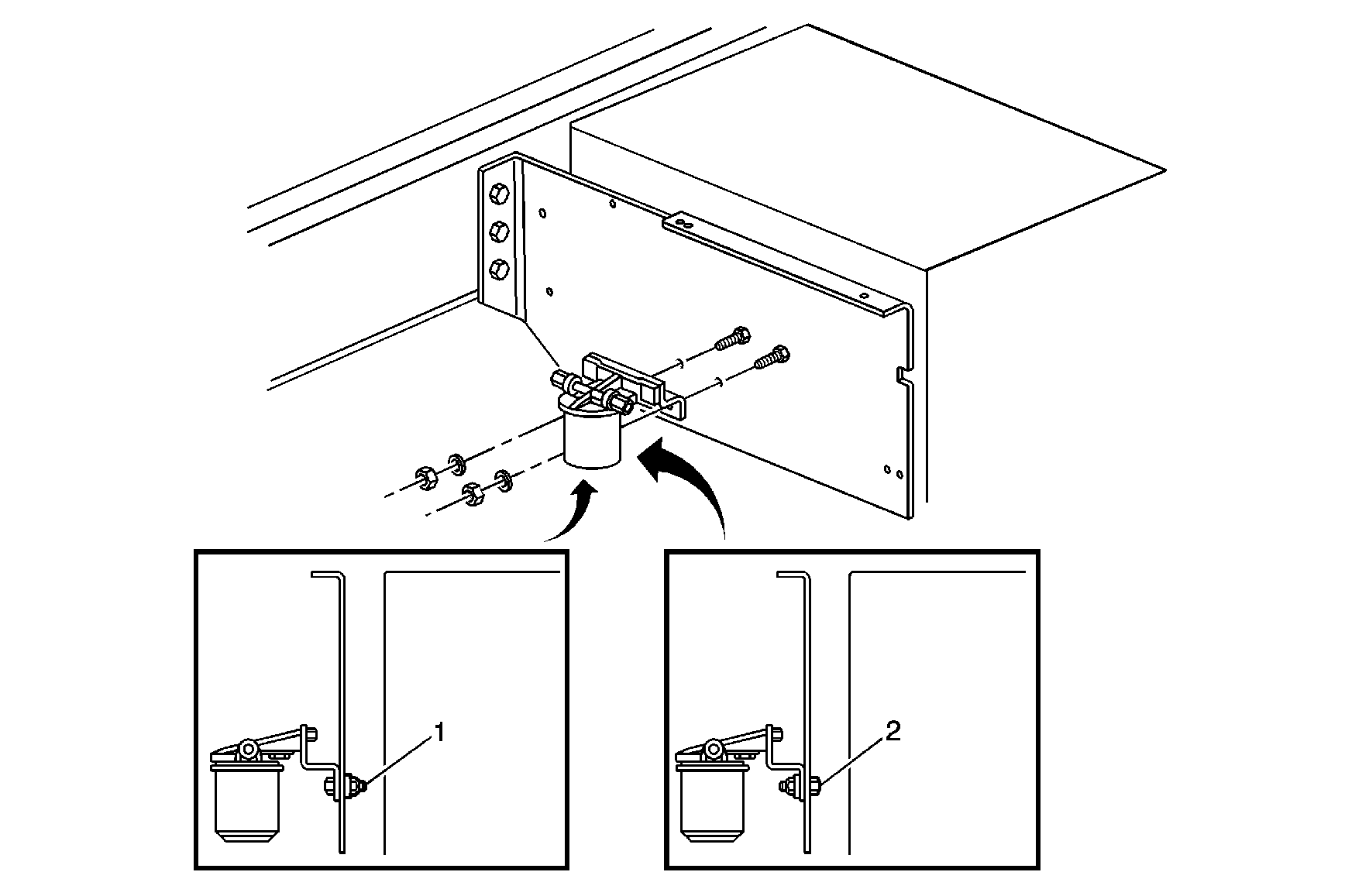 1

2