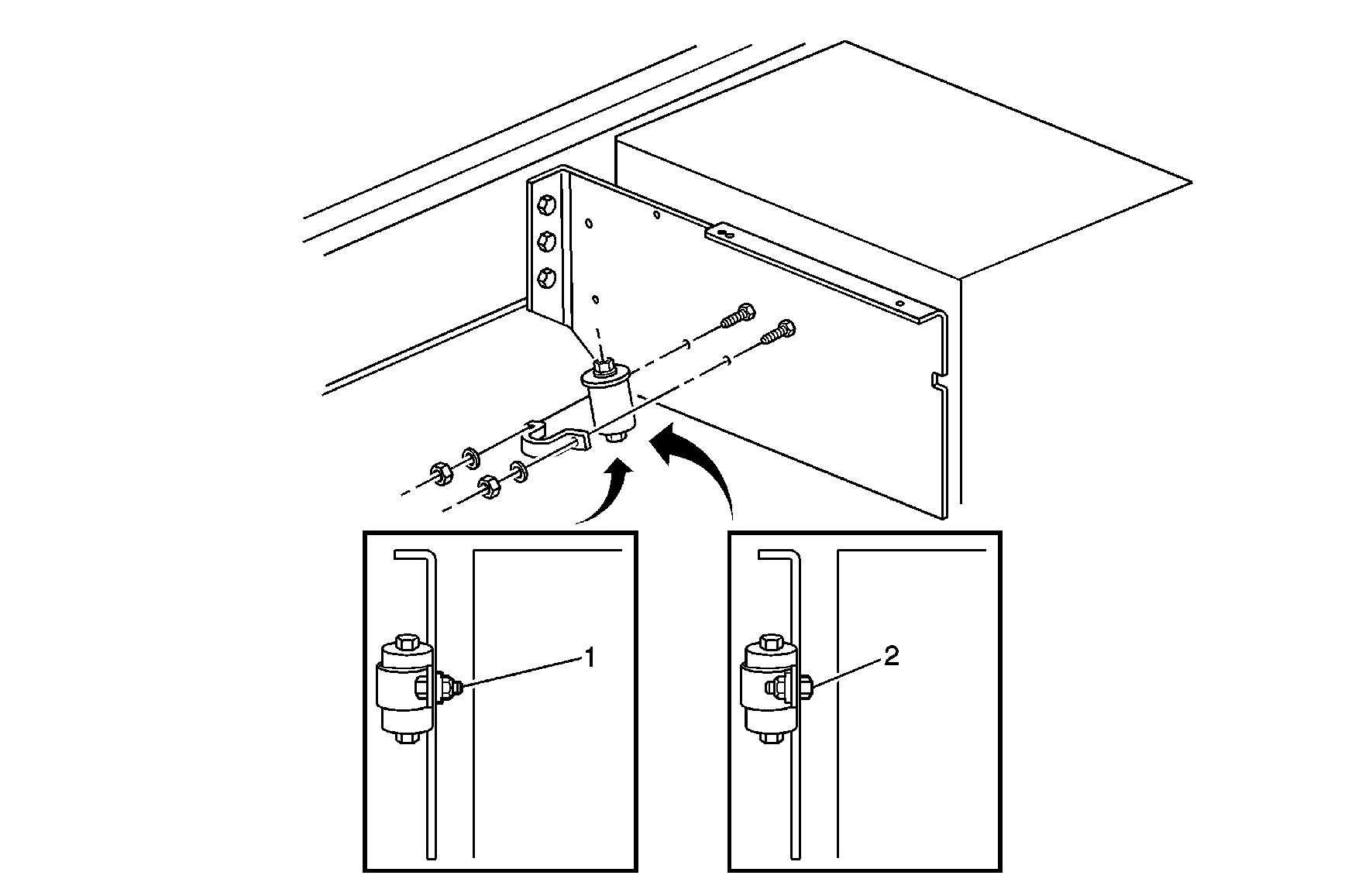 1

2