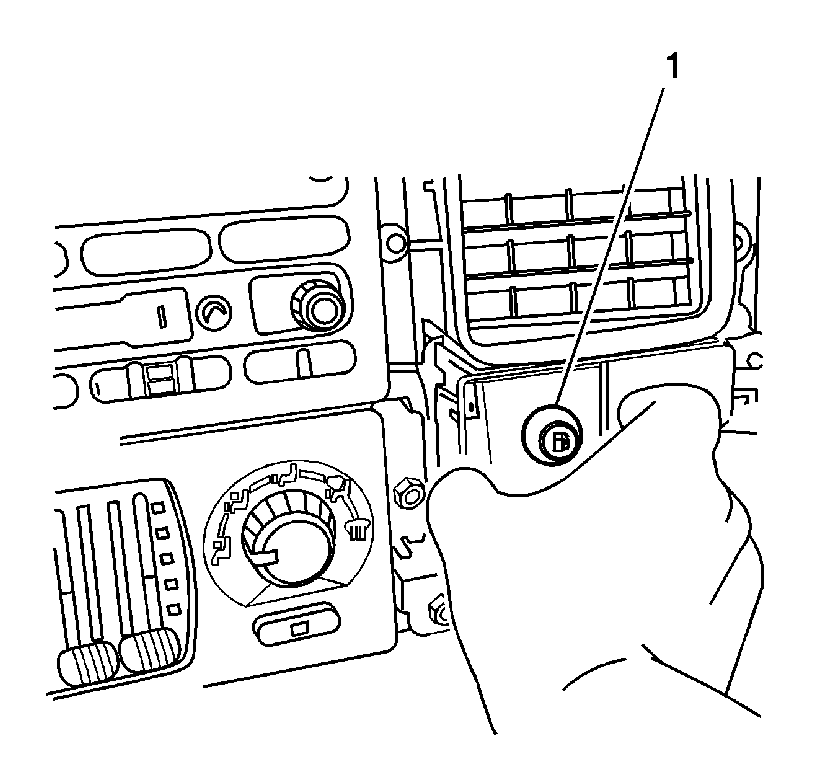 1