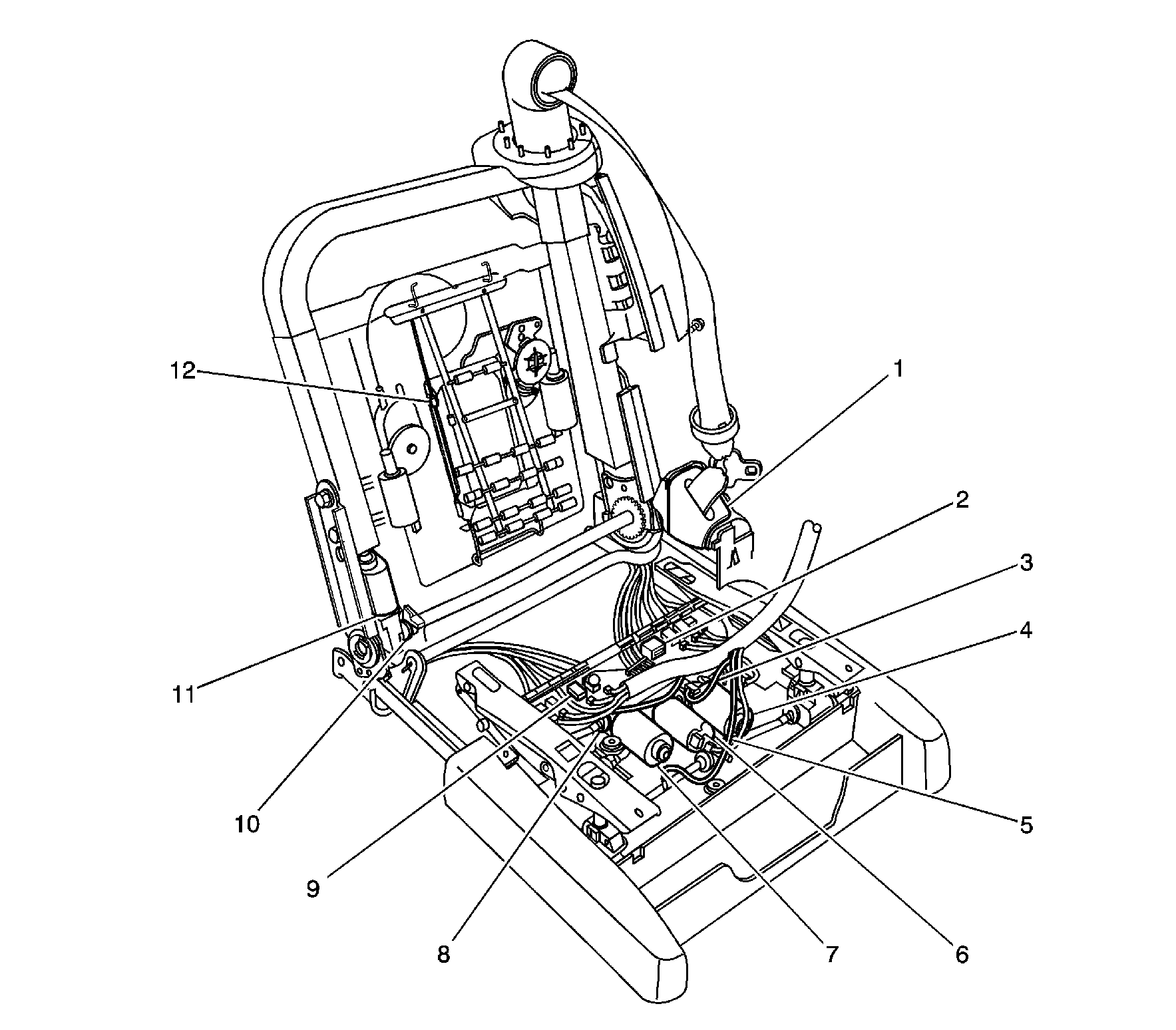 12
1
2
3
4
11
10
9
8
7
6
5