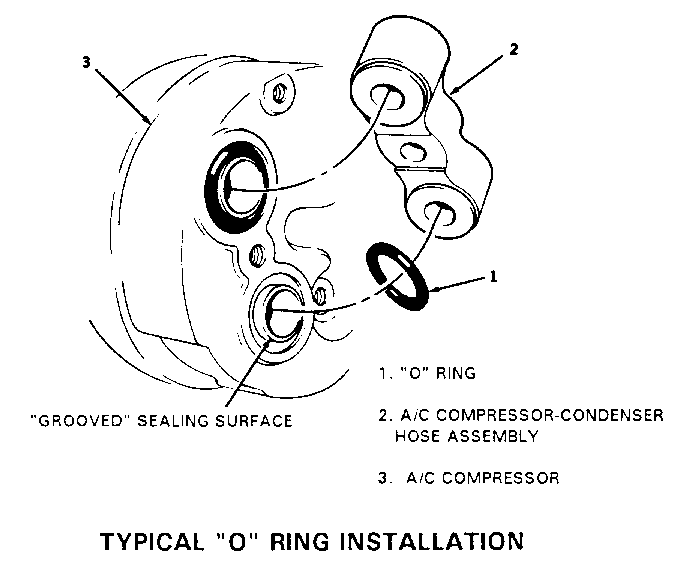 3

2

1

"GROOVED" SEALING SURFACE

1. "O" RING

2. A/C COMPRESSOR-CONDENSER HOSE ASSEMBLY

3. A/C COMPRESSOR

TYPICAL "O" RING INSTALLATION