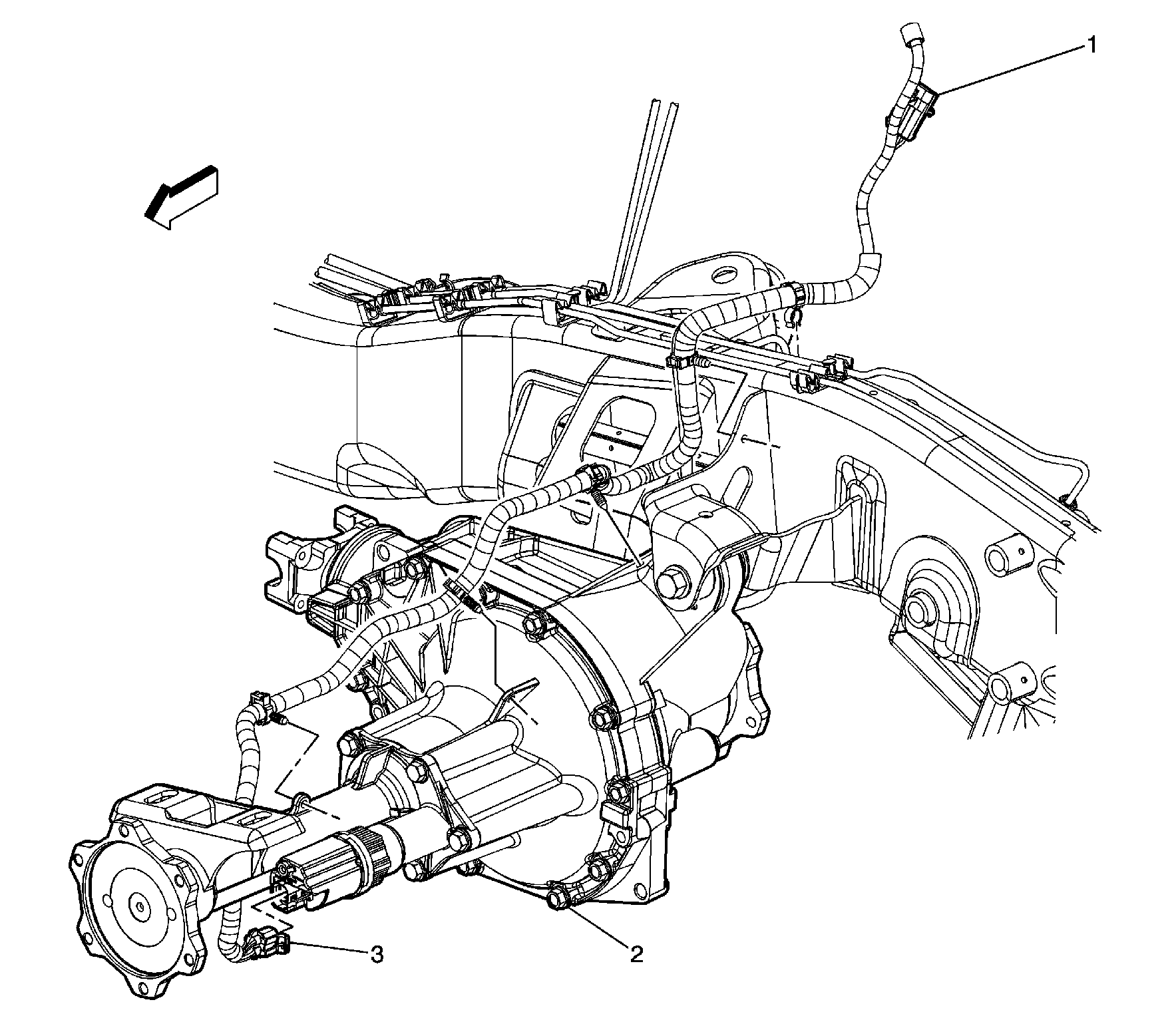 1

3

2