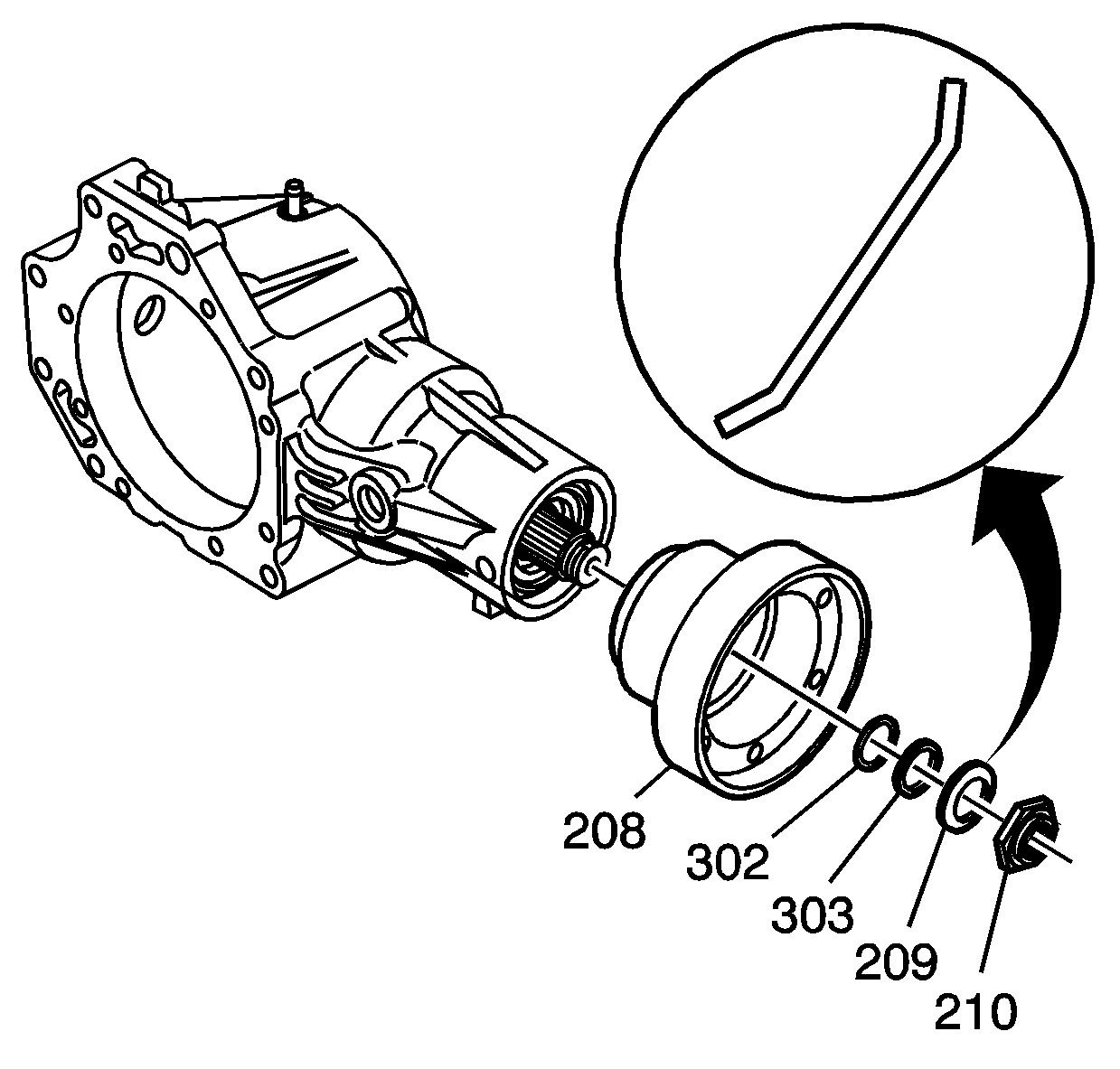 208
302
303
209
210