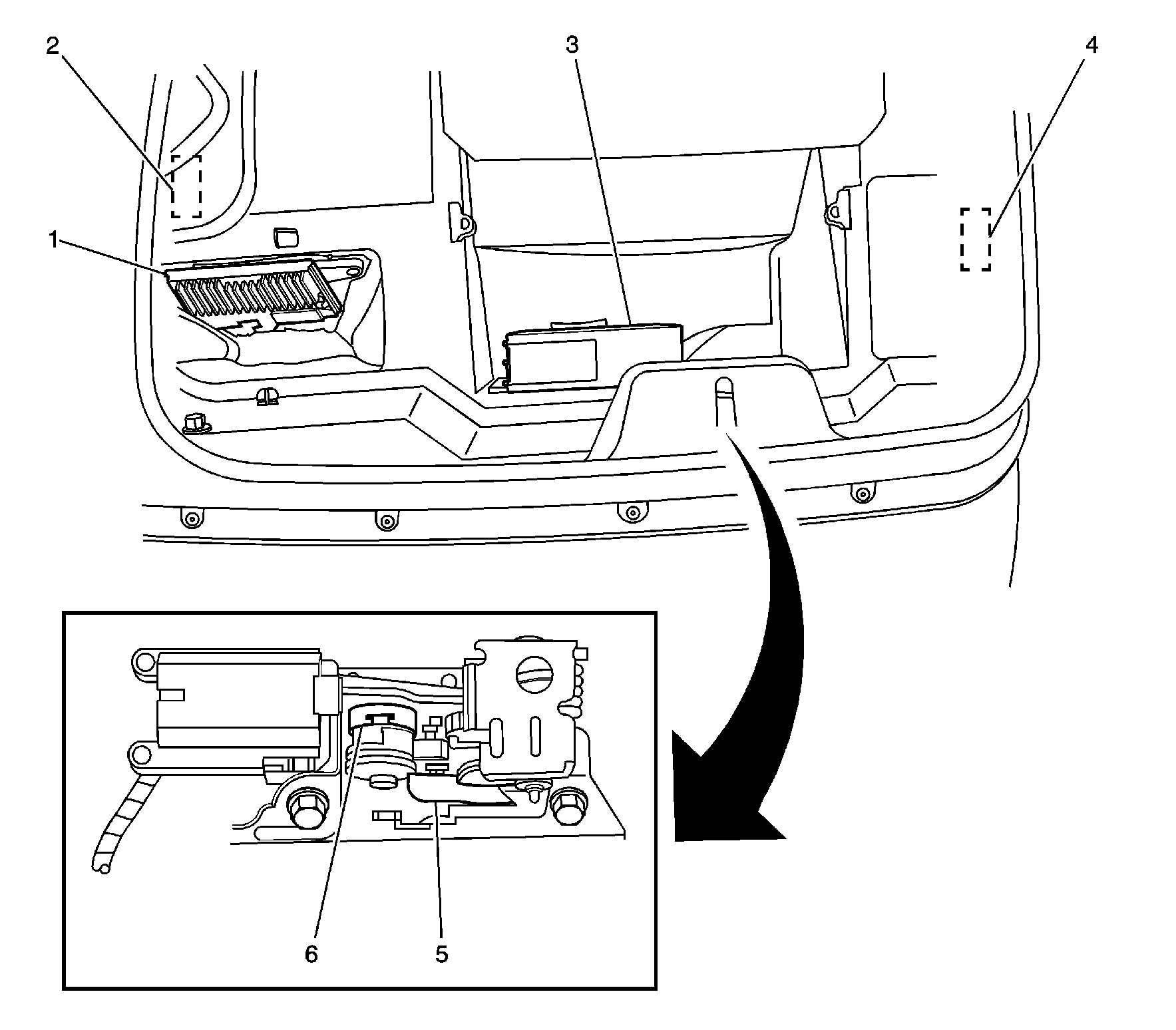 2
3
4
1
6
5