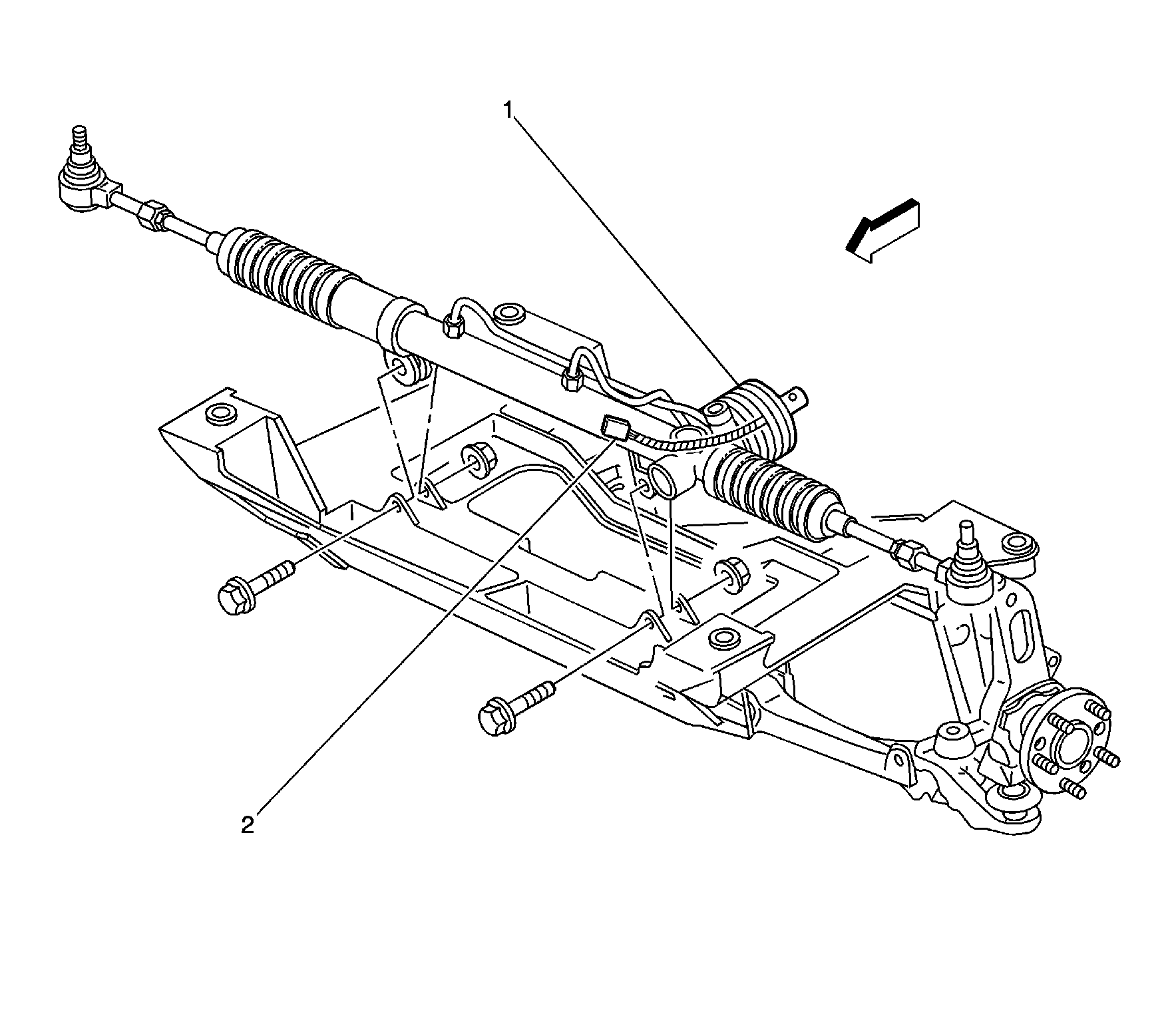 1

2