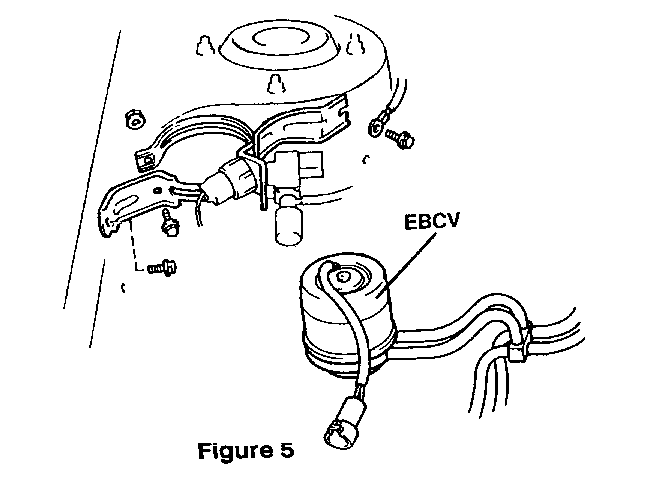 EBCV

Figure 5