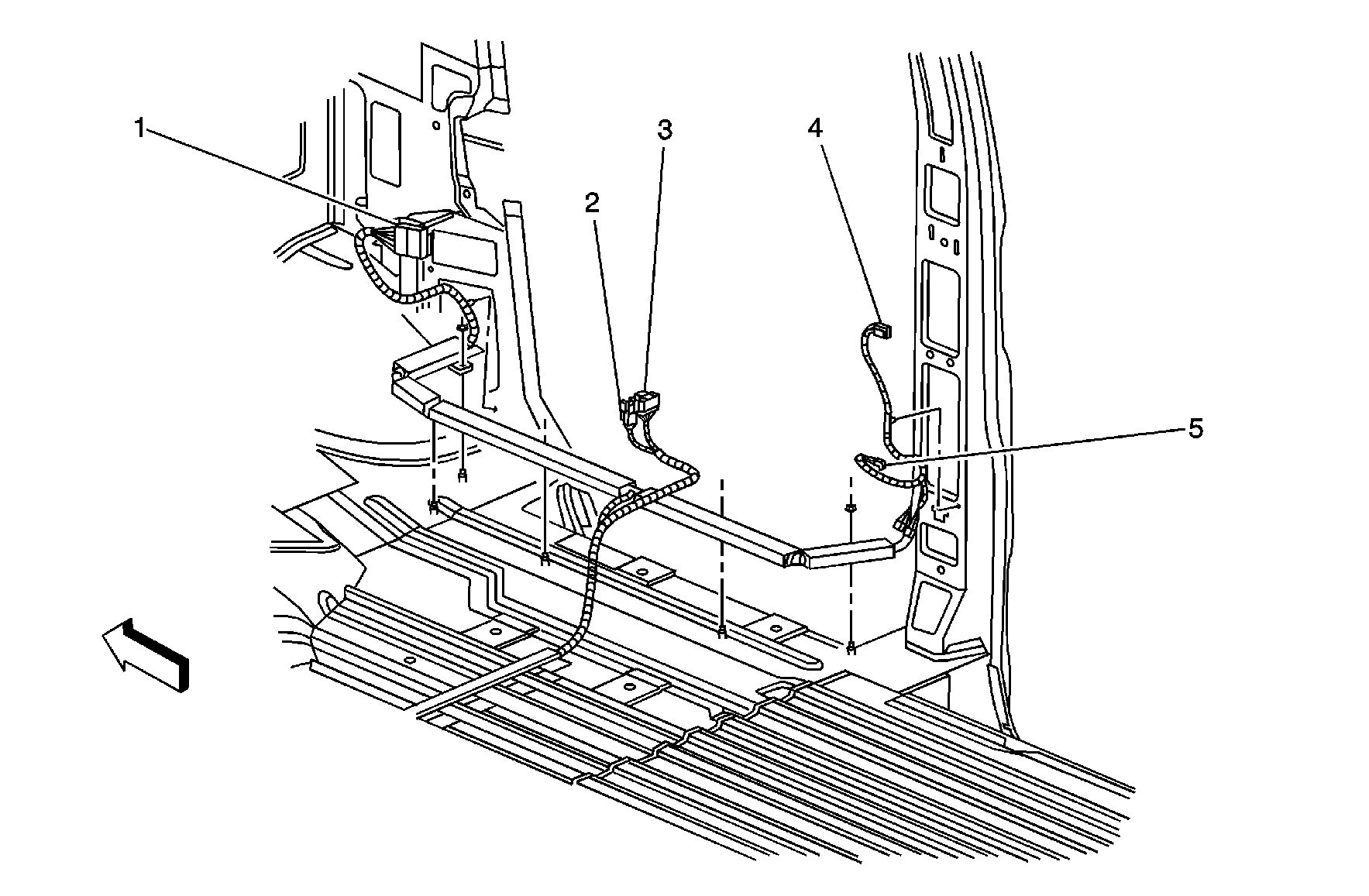 1
2
3
4
5