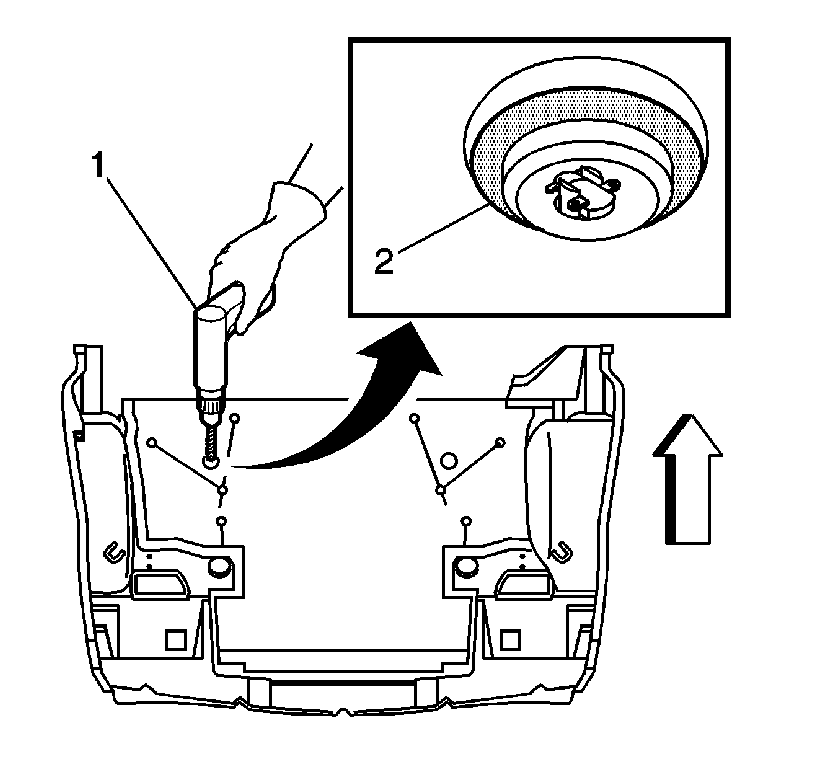 1
2