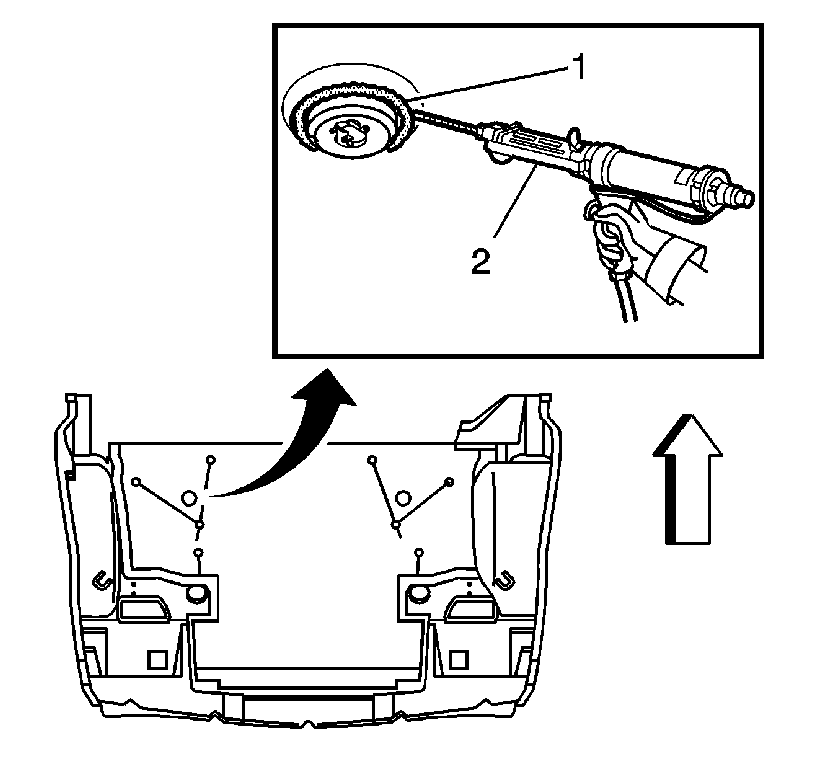 1

2