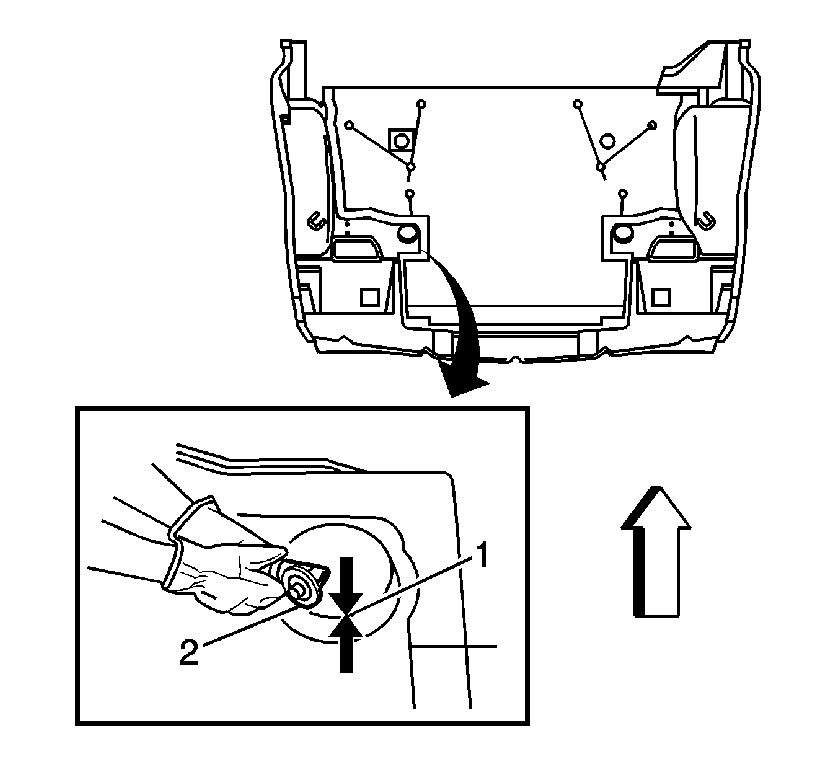 1
2