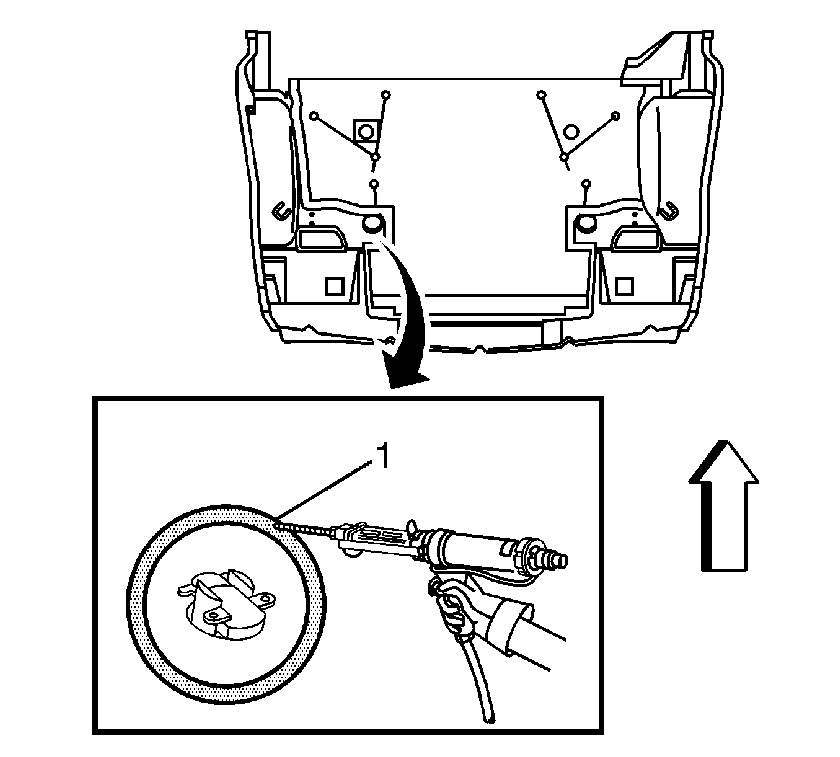 1