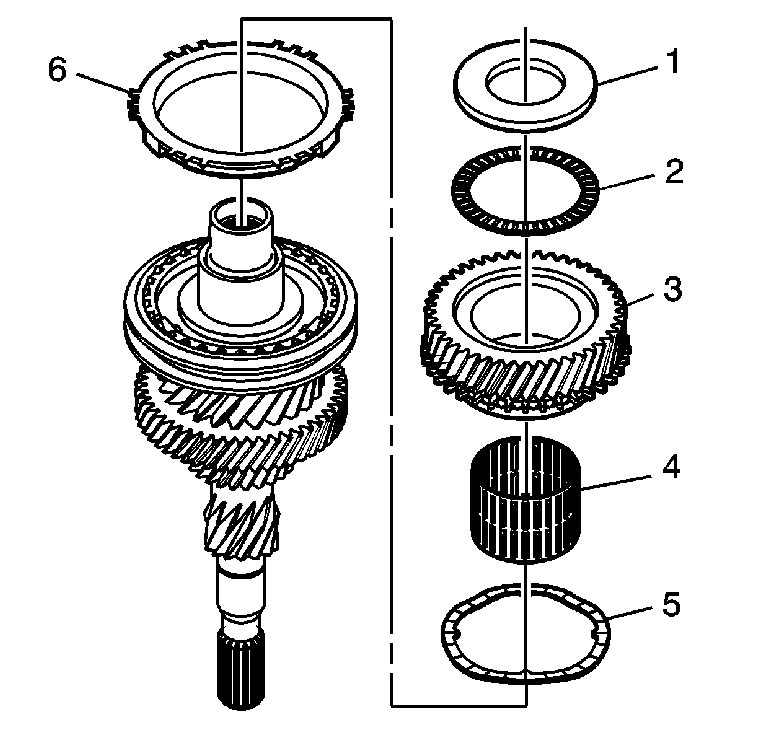 6
1
2
3
4
5