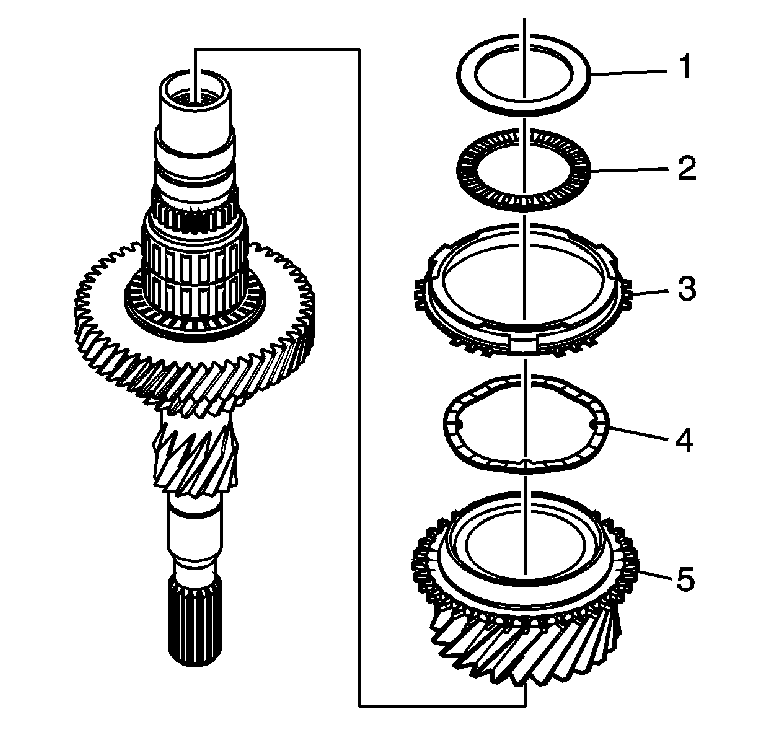 1
2
3
4
5